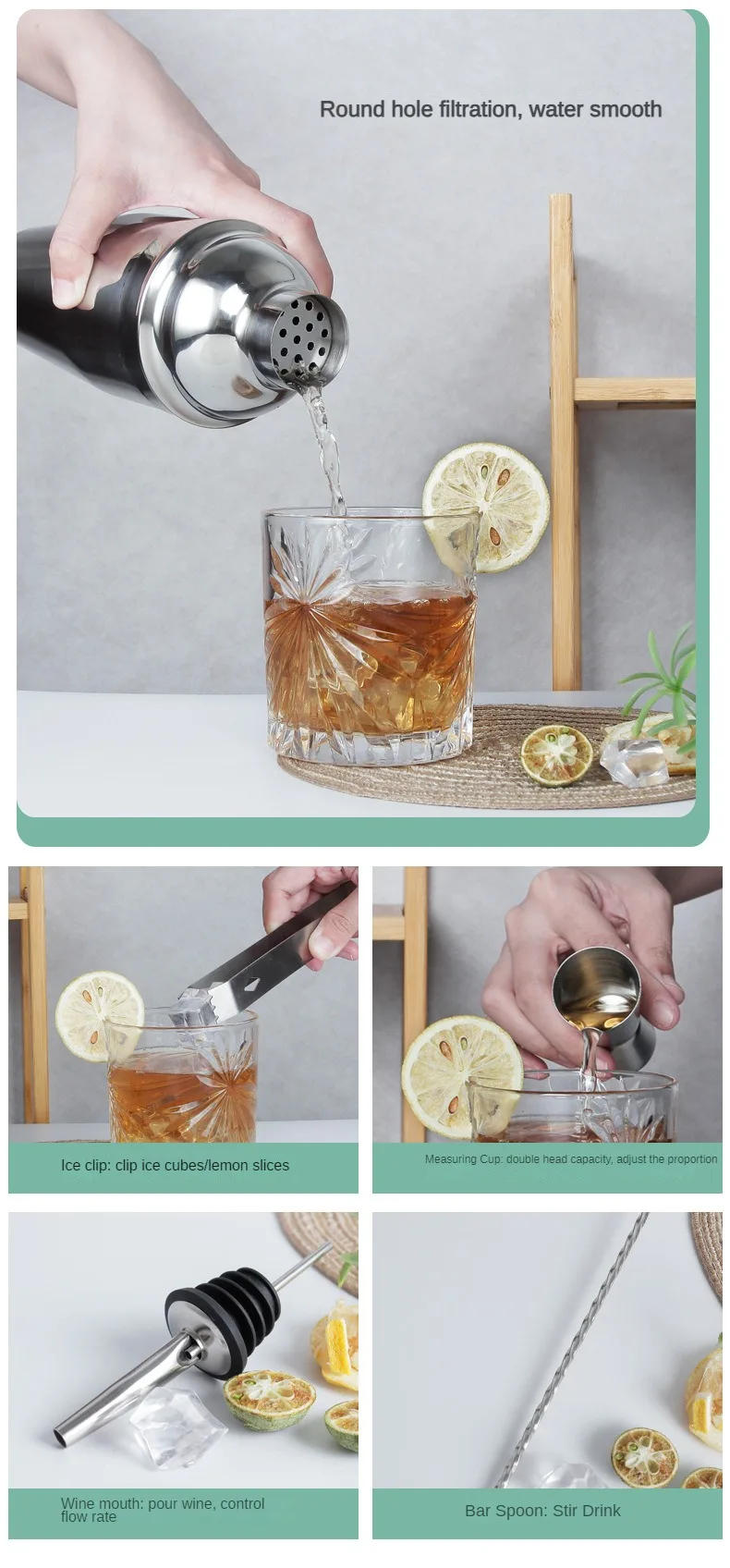 Round hole filtration, water smooth

Ice clip: clip ice cubes/lemon slices

Measuring Cup: double head capacity, adjust the proportion

Wine mouth: pour wine, control flow rate

Bar Spoon: Stir Drink