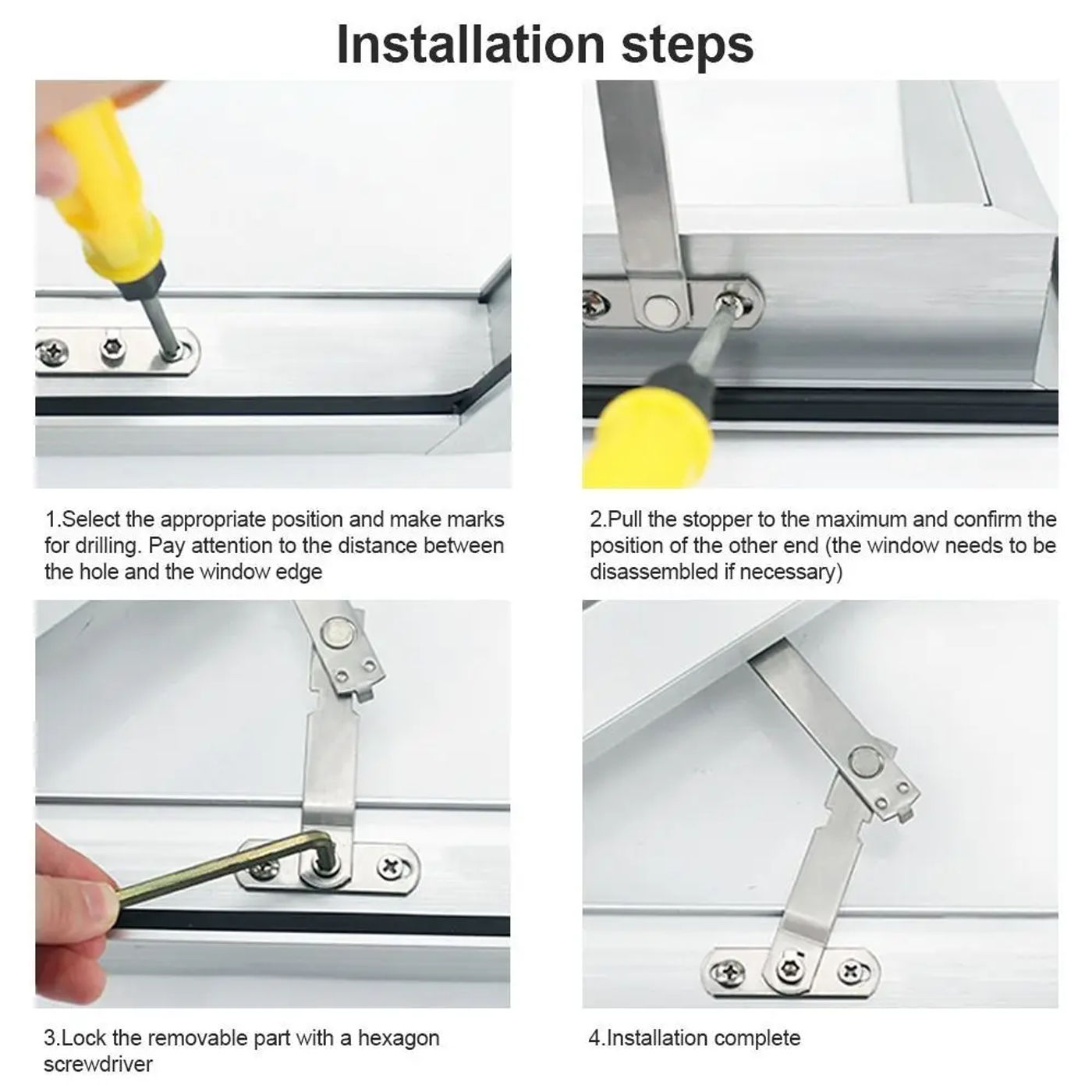 Installation steps

1.Select the appropriate position and make marks for drilling. Pay attention to the distance between the hole and the window edge

2.Pull the stopper to the maximum and confirm the position of the other end (the window needs to be disassembled if necessary)

3.Lock the removable part with a hexagon screwdriver

4.Installation complete