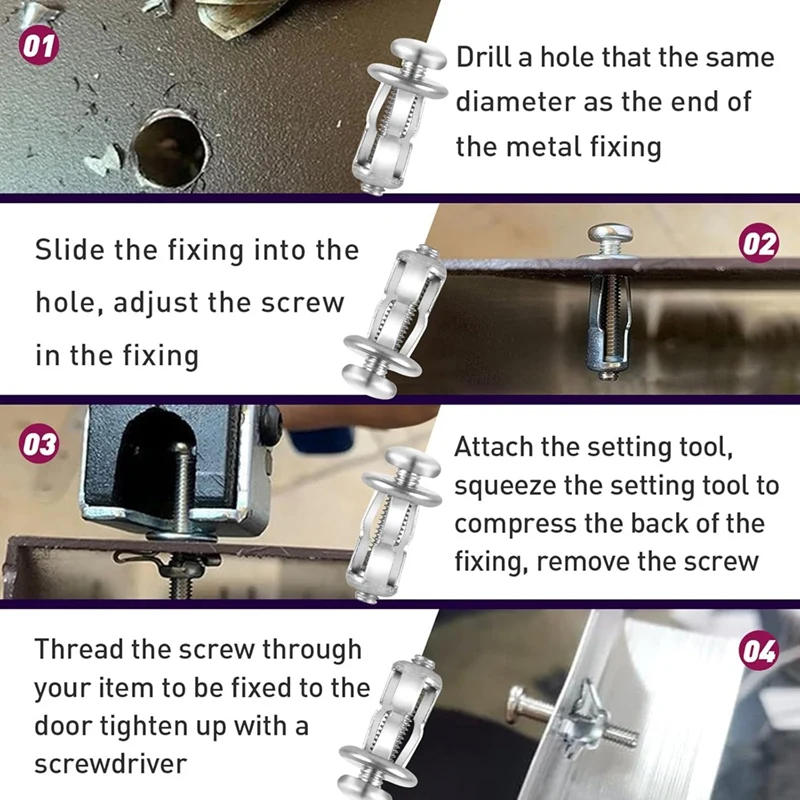 01

Drill a hole that the same diameter as the end of the metal fixing

Slide the fixing into the hole, adjust the screw in the fixing

02

03

Attach the setting tool, squeeze the setting tool to compress the back of the fixing, remove the screw

Thread the screw through your item to be fixed to the door tighten up with a screwdriver

04