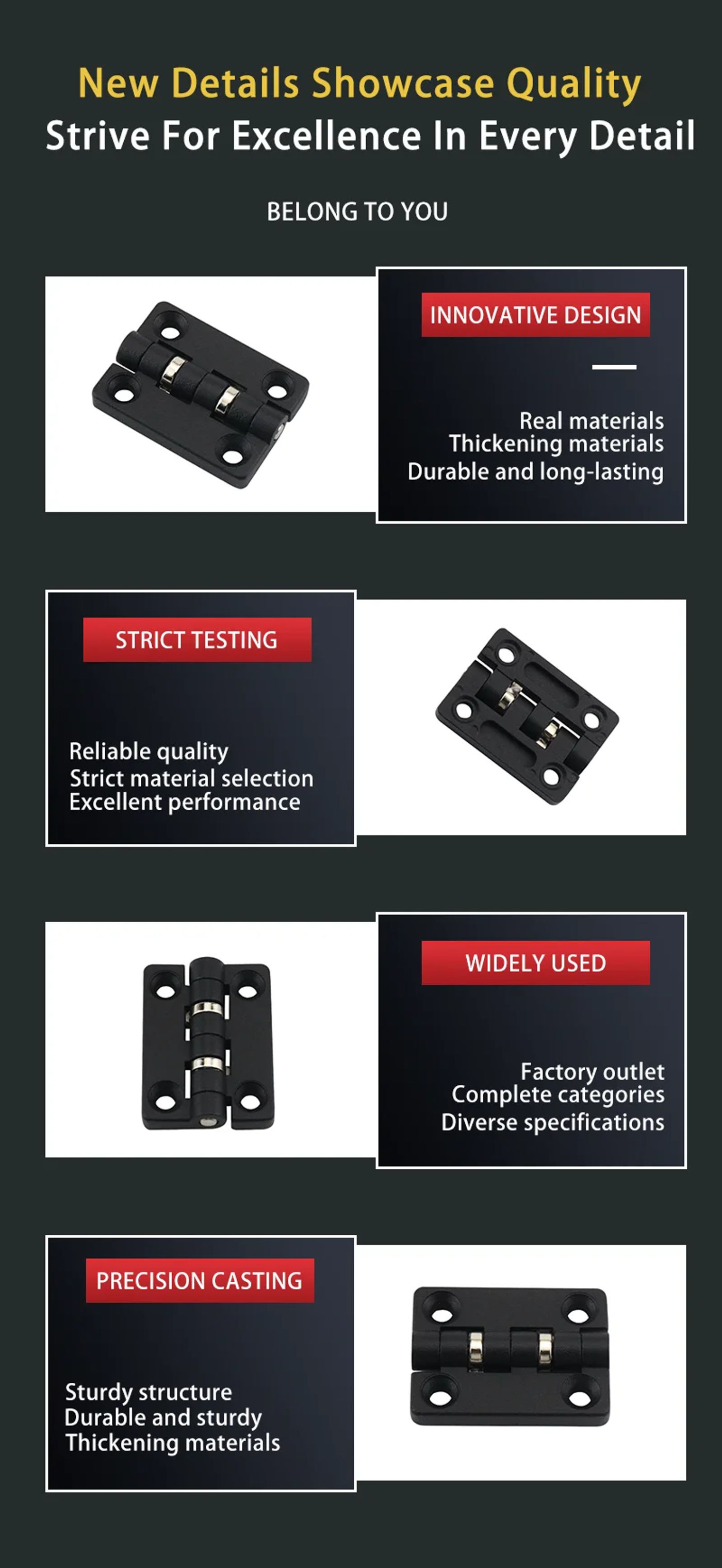 New Details Showcase Quality
Strive For Excellence In Every Detail

BELONG TO YOU

INNOVATIVE DESIGN

Real materials
Thickening materials
Durable and long-lasting

STRICT TESTING

Reliable quality
Strict material selection
Excellent performance

WIDELY USED

Factory outlet
Complete categories
Diverse specifications

PRECISION CASTING

Sturdy structure
Durable and sturdy
Thickening materials