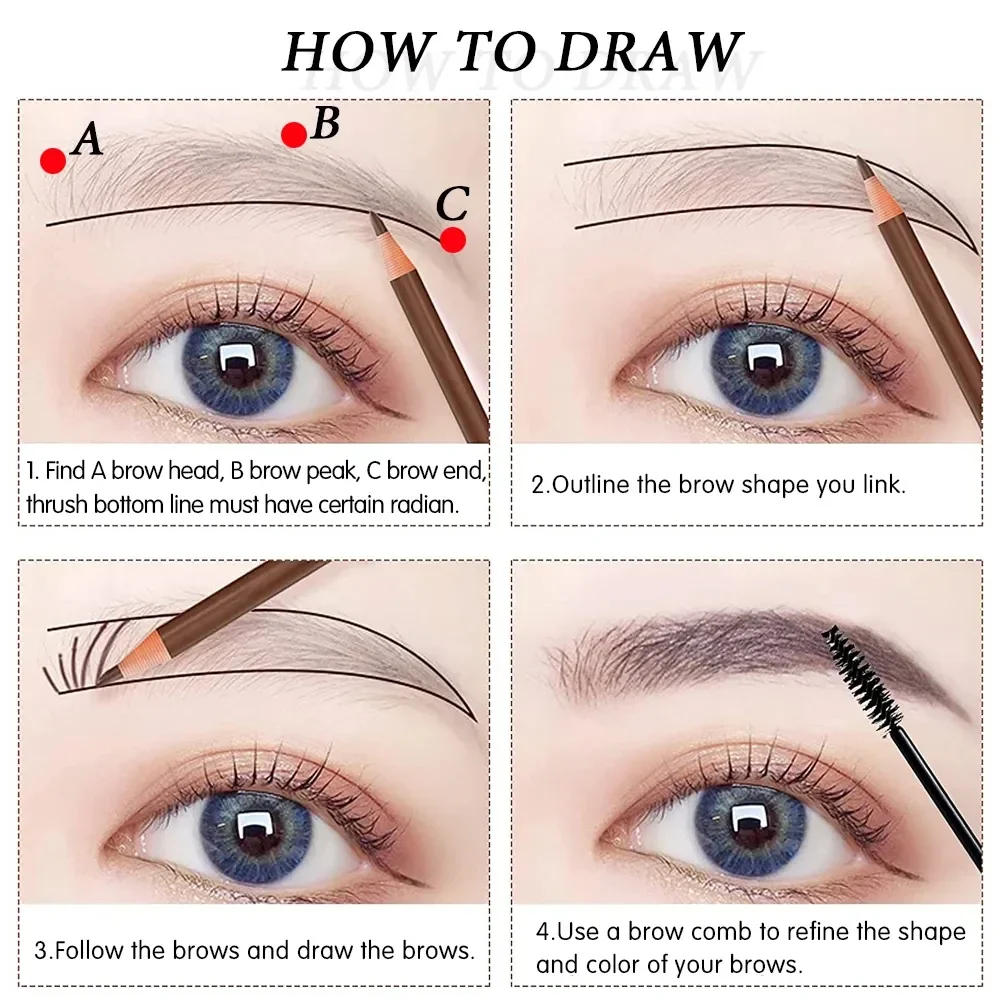 HOW TO DRAW

A
B
C

1. Find A brow head, B brow peak, C brow end, thrush bottom line must have certain radian.

2.Outline the brow shape you link.

3.Follow the brows and draw the brows.

4.Use a brow comb to refine the shape and color of your brows.