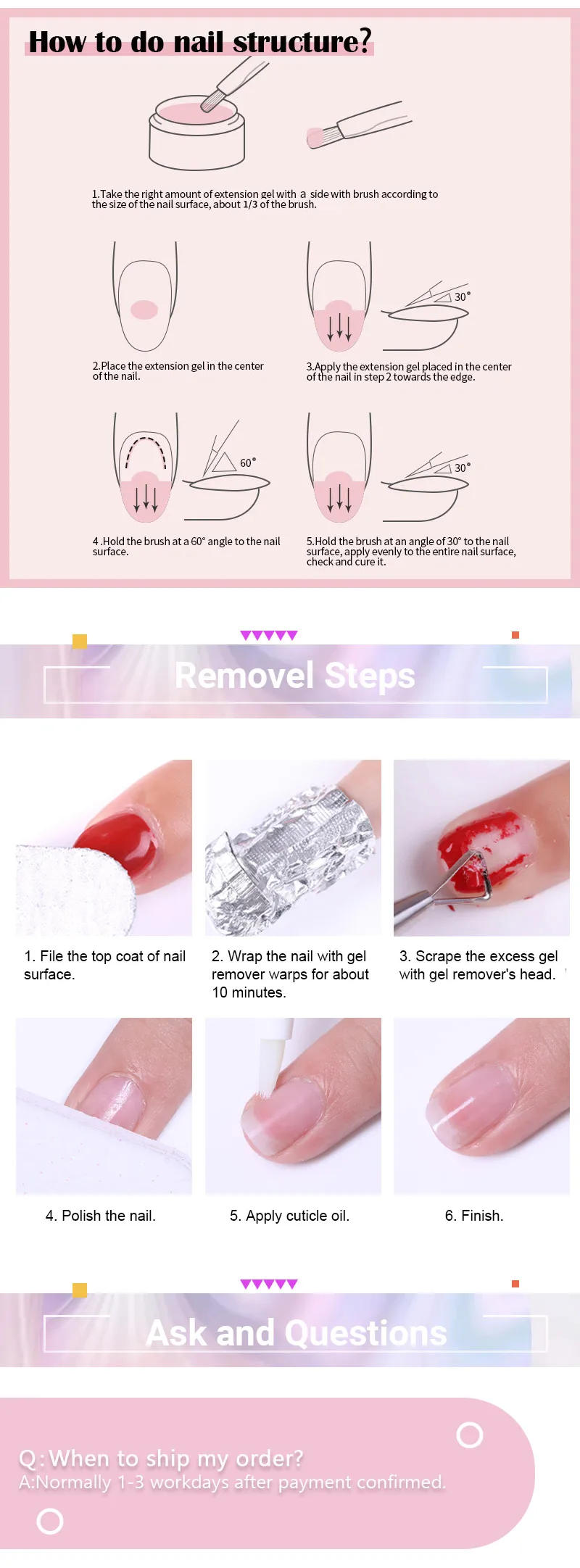 How to do nail structure?

1.Take the right amount of extension gel with a side with brush according to the size of the nail surface, about 1/3 of the brush.

2.Place the extension gel in the center of the nail.

30°

3.Apply the extension gel placed in the center of the nail in step 2 towards the edge.

60°

4 .Hold the brush at a 60° angle to the nail surface.

30°

5.Hold the brush at an angle of 30° to the nail surface, apply evenly to the entire nail surface, check and cure it.

Removel Steps

1. File the top coat of nail surface.

2. Wrap the nail with gel remover warps for about 10 minutes.

3. Scrape the excess gel with gel remover's head.

4. Polish the nail.

5. Apply cuticle oil.

6. Finish.

Ask and Questions

Q:When to ship my order?
A:Normally 1-3 workdays after payment confirmed.