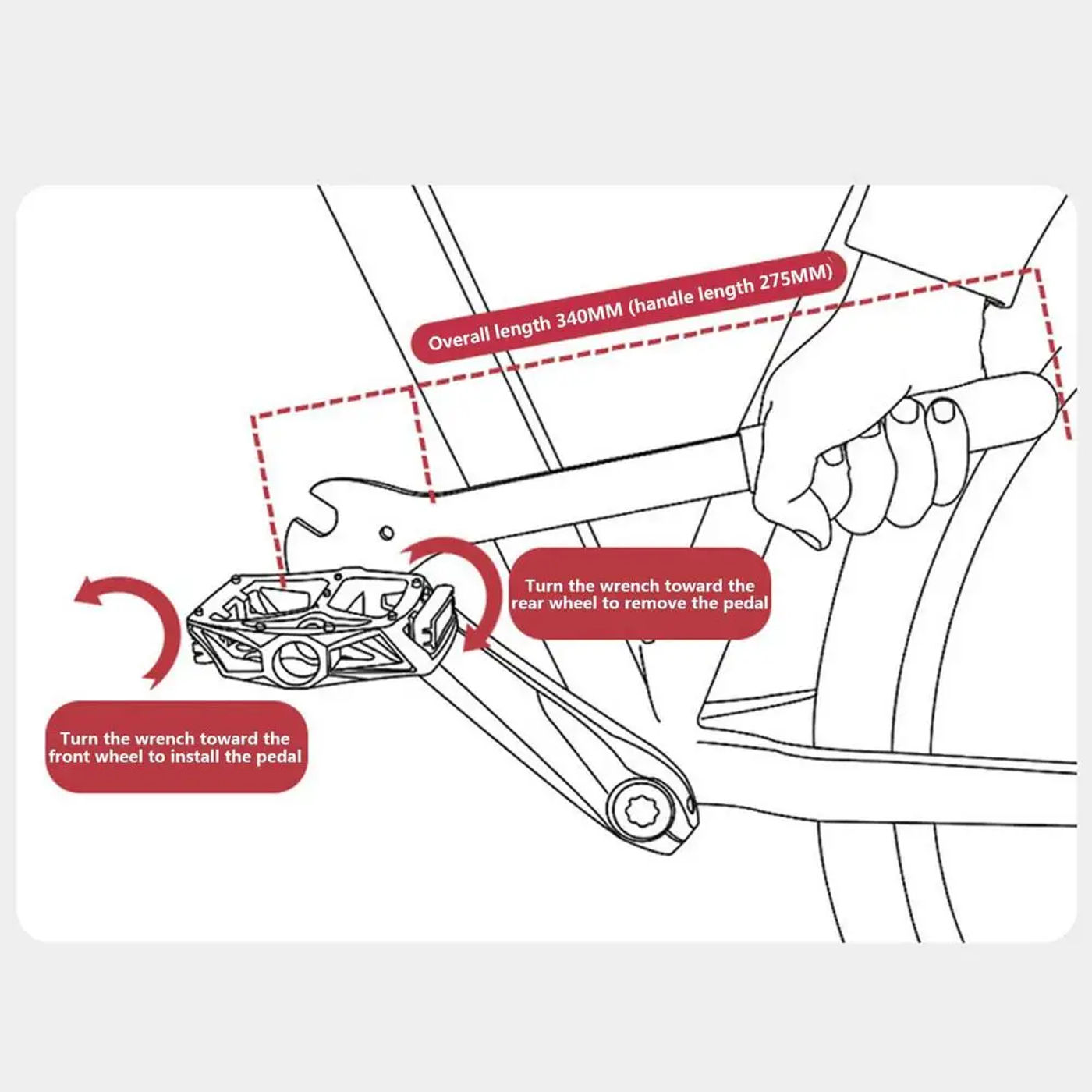 Overall length 340MM (handle length 275MM)

Turn the wrench toward the rear wheel to remove the pedal

Turn the wrench toward the front wheel to install the pedal