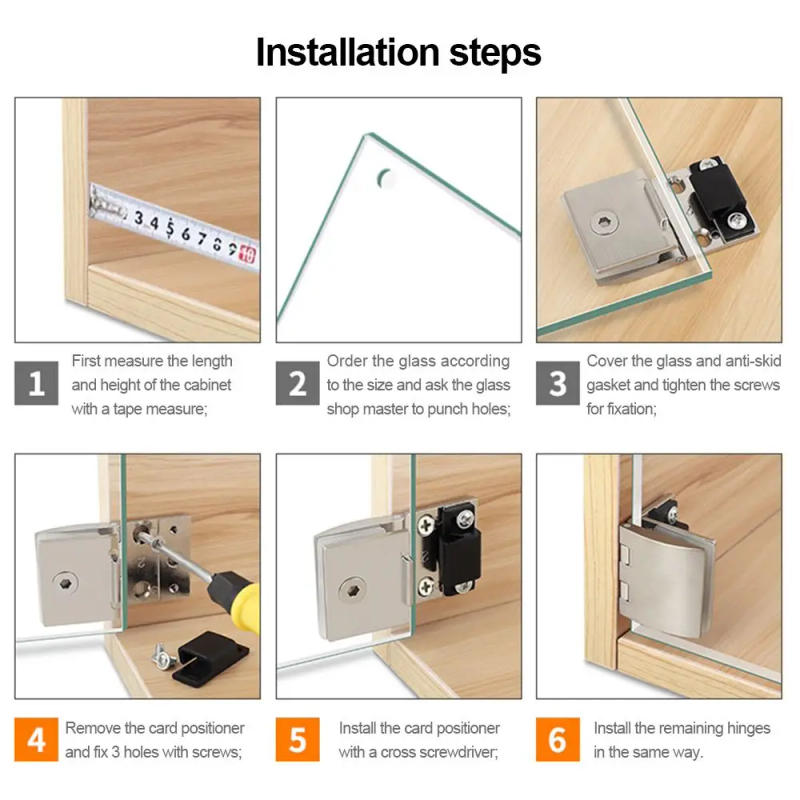 Installation steps

3 4 5 6 7 8 9 10

1 First measure the length and height of the cabinet with a tape measure;

2 Order the glass according to the size and ask the glass shop master to punch holes;

3 Cover the glass and anti-skid gasket and tighten the screws for fixation;

4 Remove the card positioner and fix 3 holes with screws;

5 Install the card positioner with a cross screwdriver;

6 Install the remaining hinges in the same way.