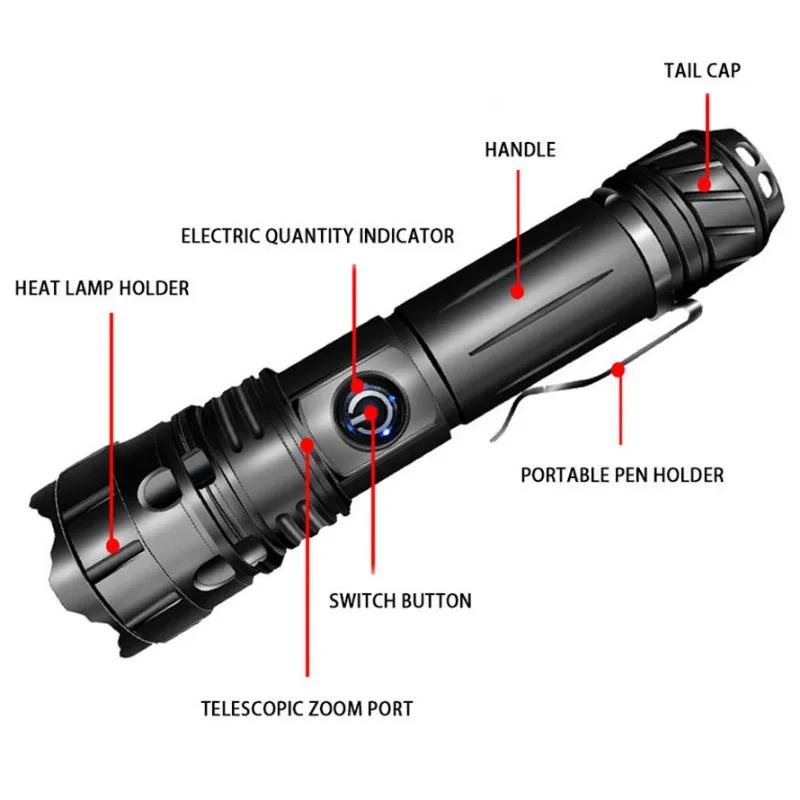 TAIL CAP

HANDLE

ELECTRIC QUANTITY INDICATOR

HEAT LAMP HOLDER

PORTABLE PEN HOLDER

SWITCH BUTTON

TELESCOPIC ZOOM PORT