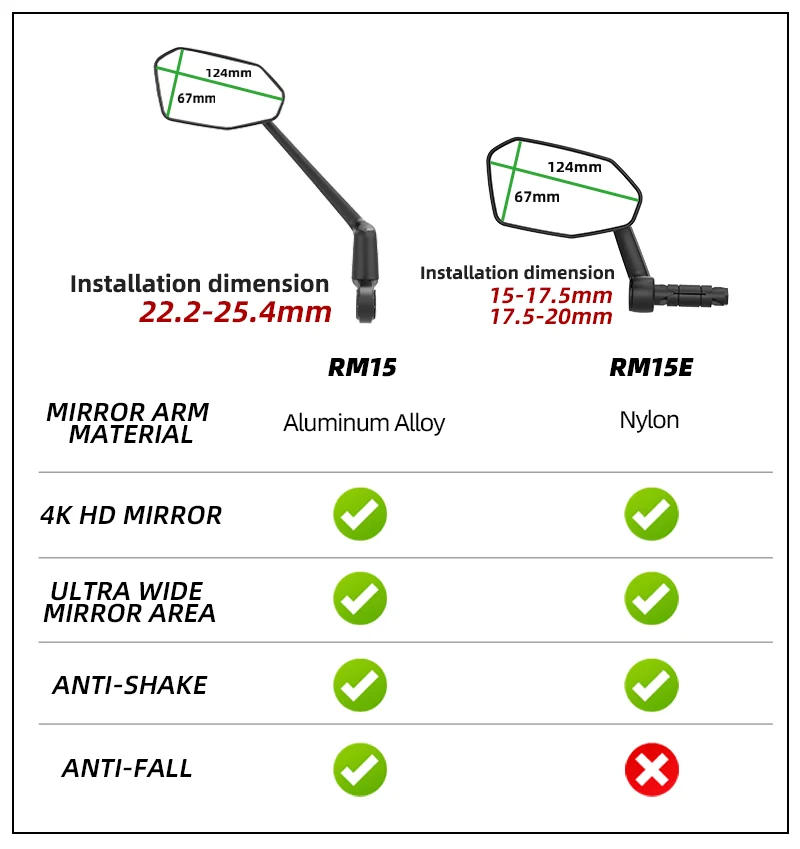 124mm
67mm

Installation dimension
22.2-25.4mm

124mm
67mm

Installation dimension
15-17.5mm
17.5-20mm

| | RM15 | RM15E |
|---|---|---|
| MIRROR ARM MATERIAL | Aluminum Alloy | Nylon |
| 4K HD MIRROR | ✓ | ✓ |
| ULTRA WIDE MIRROR AREA | ✓ | ✓ |
| ANTI-SHAKE | ✓ | ✓ |
| ANTI-FALL | ✓ | ✗ |