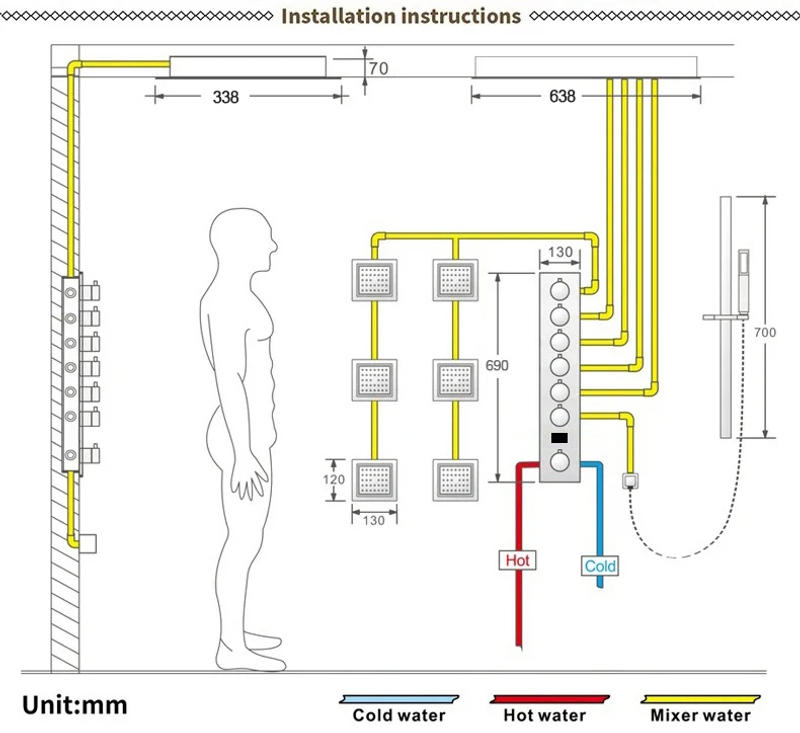 Installation instructions

70

338

638

130

690

700

120

130

Hot

Cold

Unit:mm

Cold water

Hot water

Mixer water