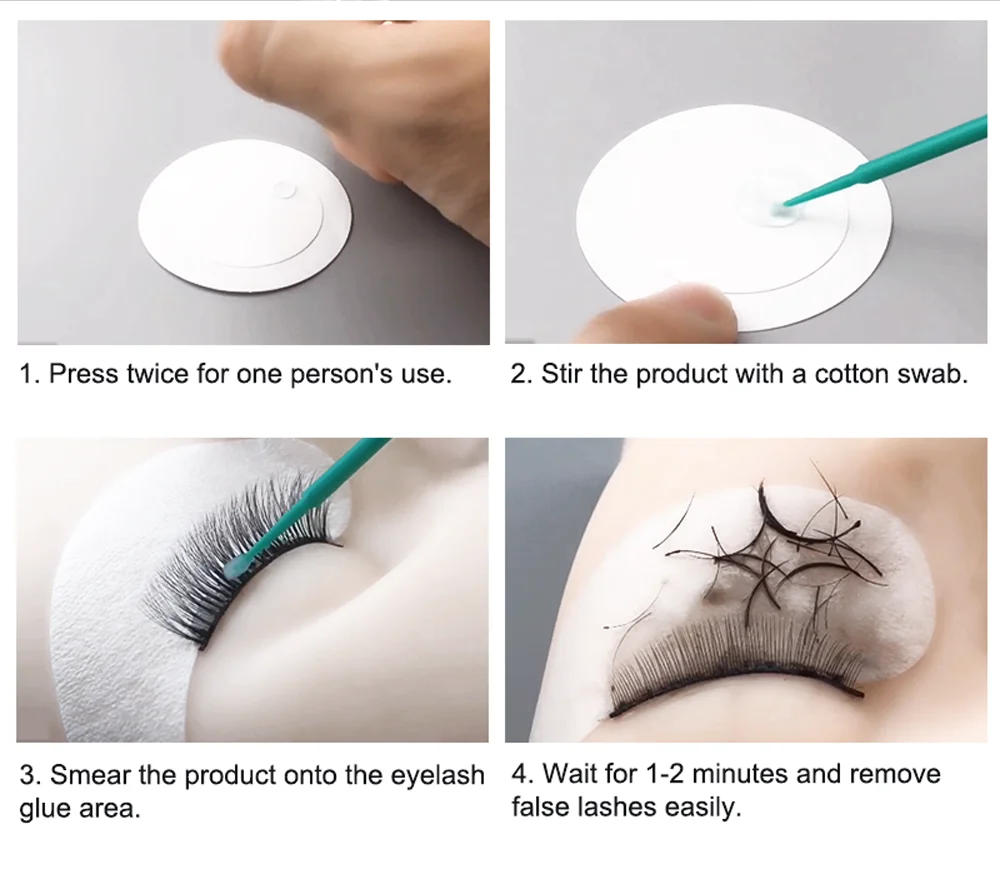 1. Press twice for one person's use.

2. Stir the product with a cotton swab.

3. Smear the product onto the eyelash glue area.

4. Wait for 1-2 minutes and remove false lashes easily.