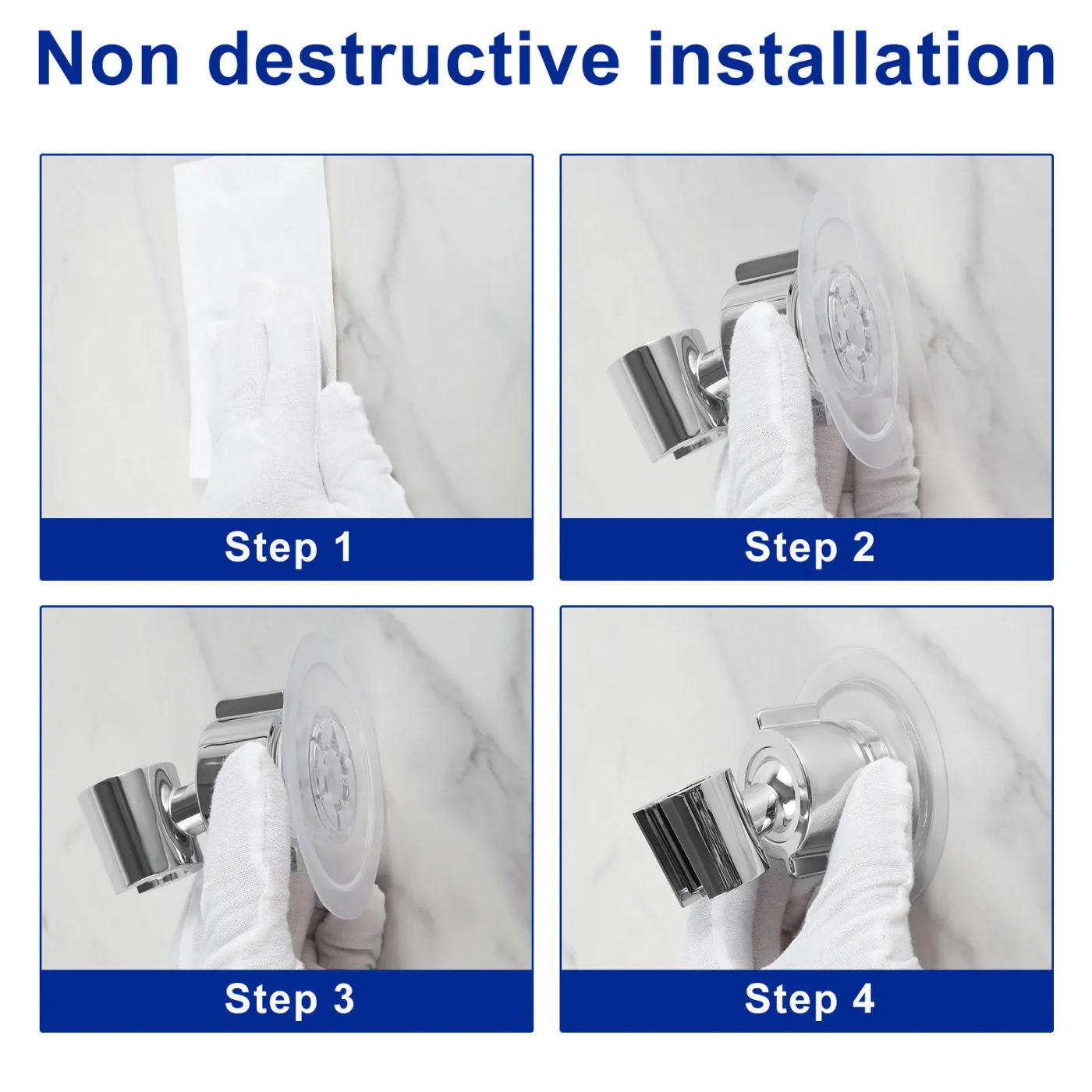 Non destructive installation

Step 1

Step 2

Step 3

Step 4