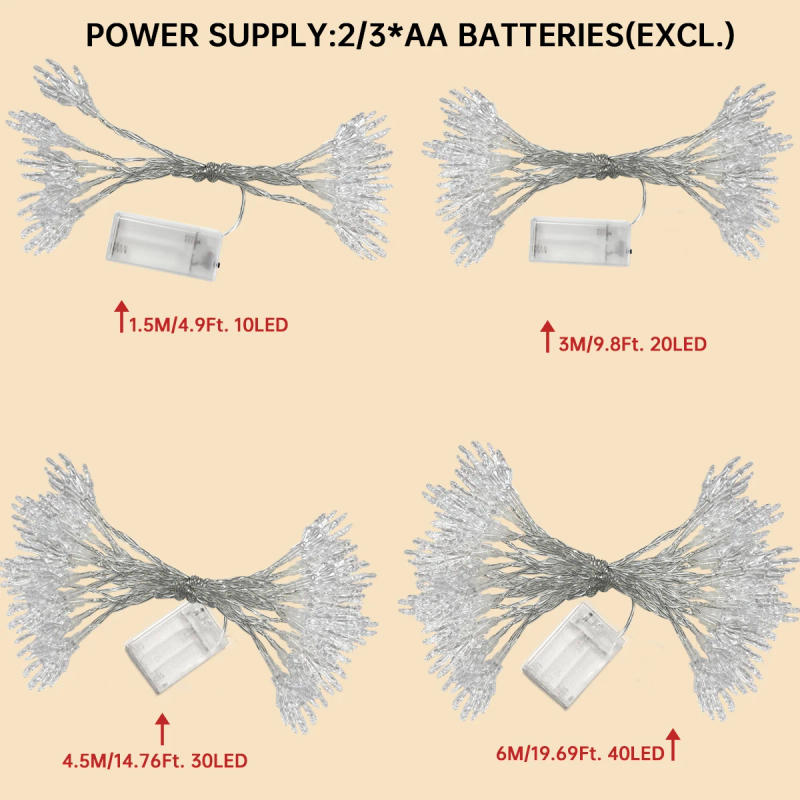 POWER SUPPLY:2/3*AA BATTERIES(EXCL.)

1.5M/4.9Ft. 10LED

3M/9.8Ft. 20LED

4.5M/14.76Ft. 30LED

6M/19.69Ft. 40LED