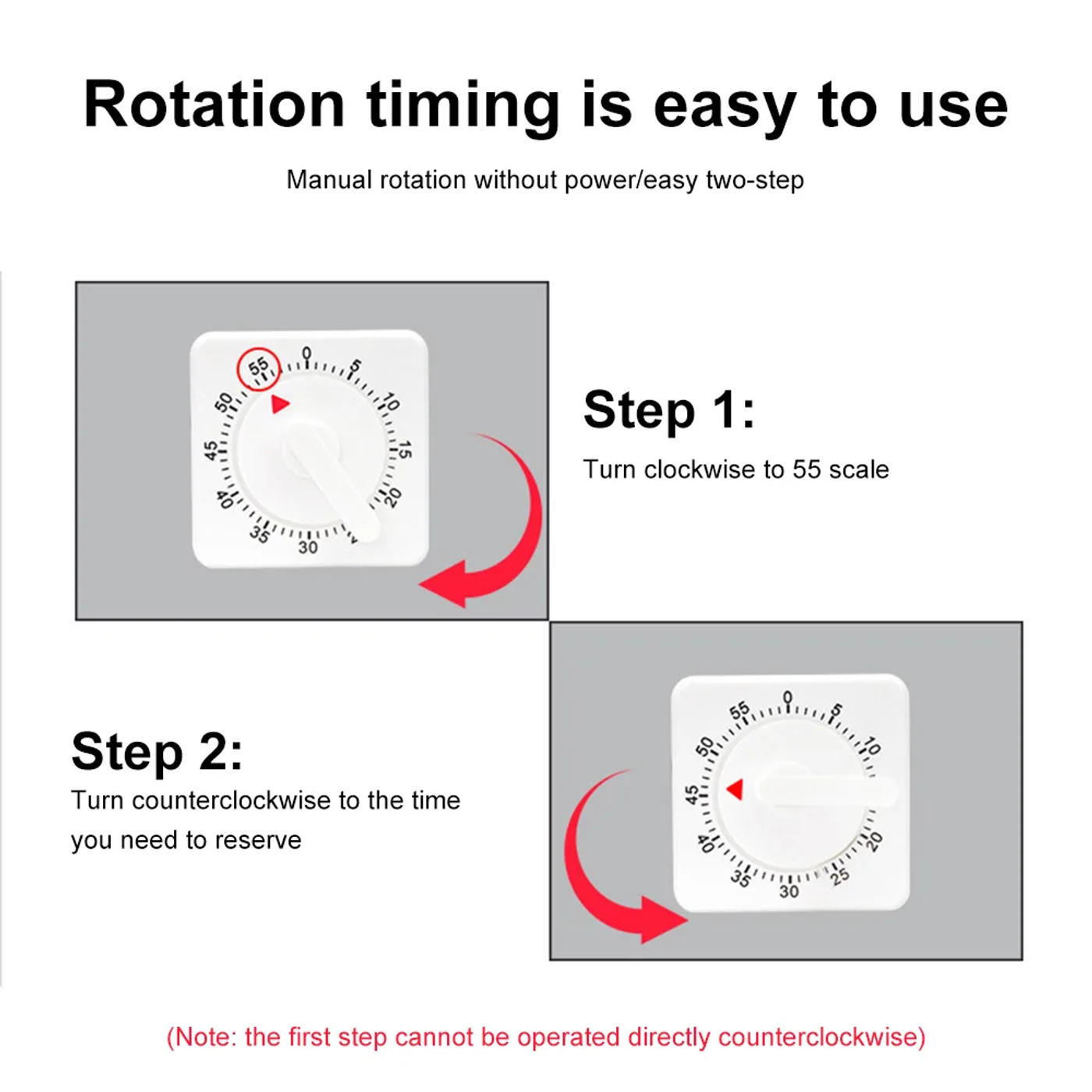 Rotation timing is easy to use

Manual rotation without power/easy two-step

55 0 5 10 15 20 30 35 40 45 50

Step 1:

Turn clockwise to 55 scale

Step 2:

Turn counterclockwise to the time you need to reserve

55 0 5 10 20 25 30 35 40 45 50

(Note: the first step cannot be operated directly counterclockwise)