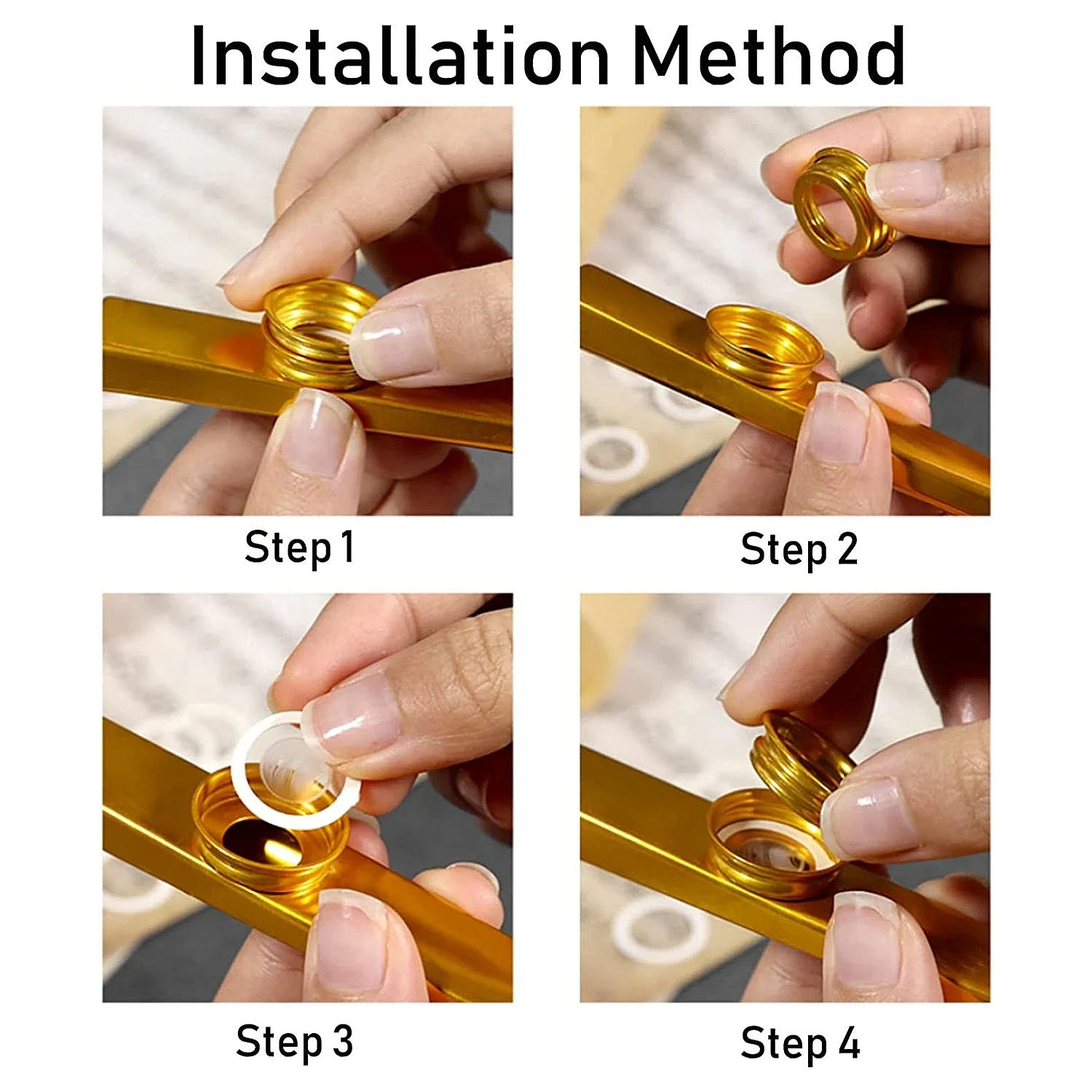 Installation Method

Step 1

Step 2

Step 3

Step 4