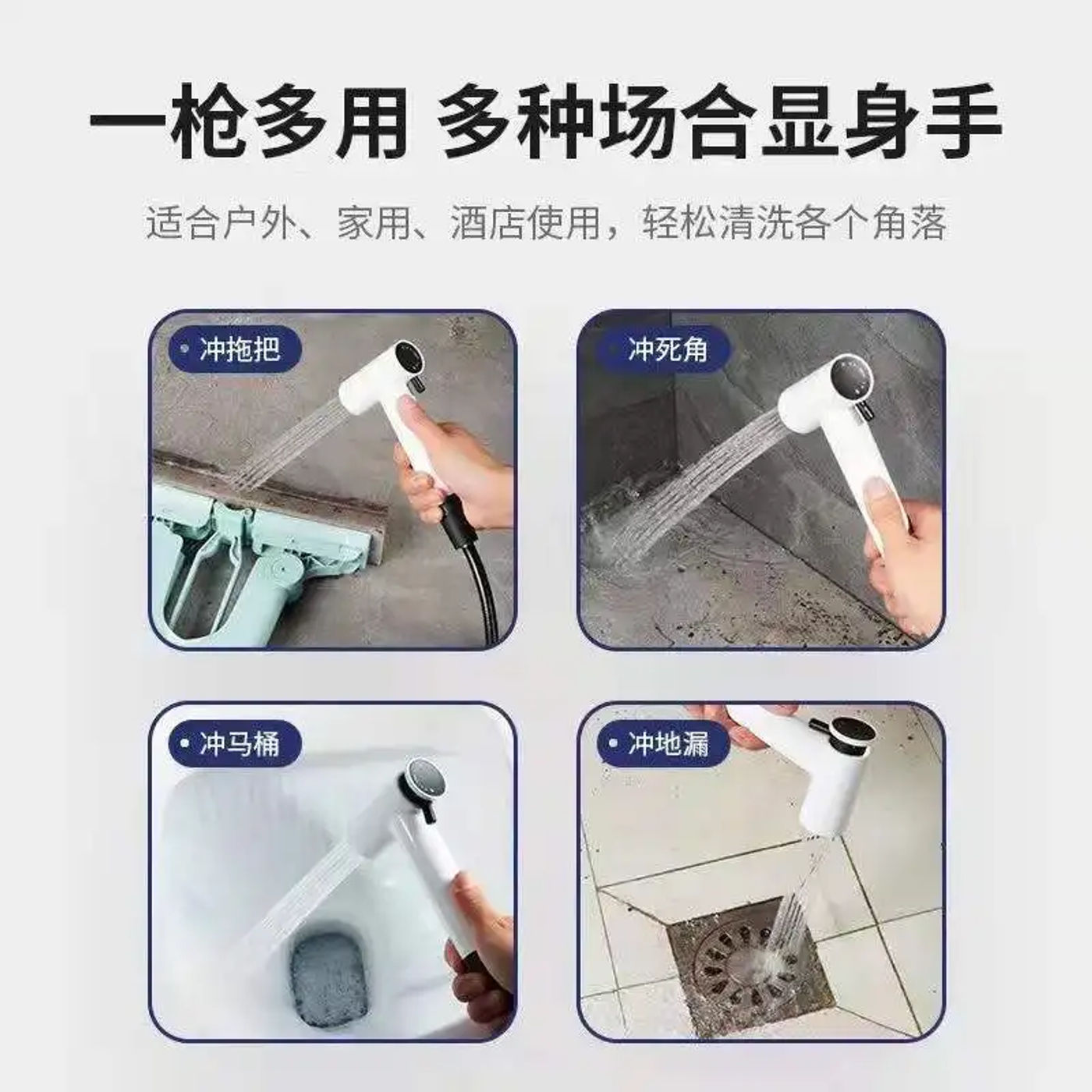 一枪多用 多种场合显身手

适合户外、家用、酒店使用，轻松清洗各个角落

冲拖把

冲死角

冲马桶

冲地漏