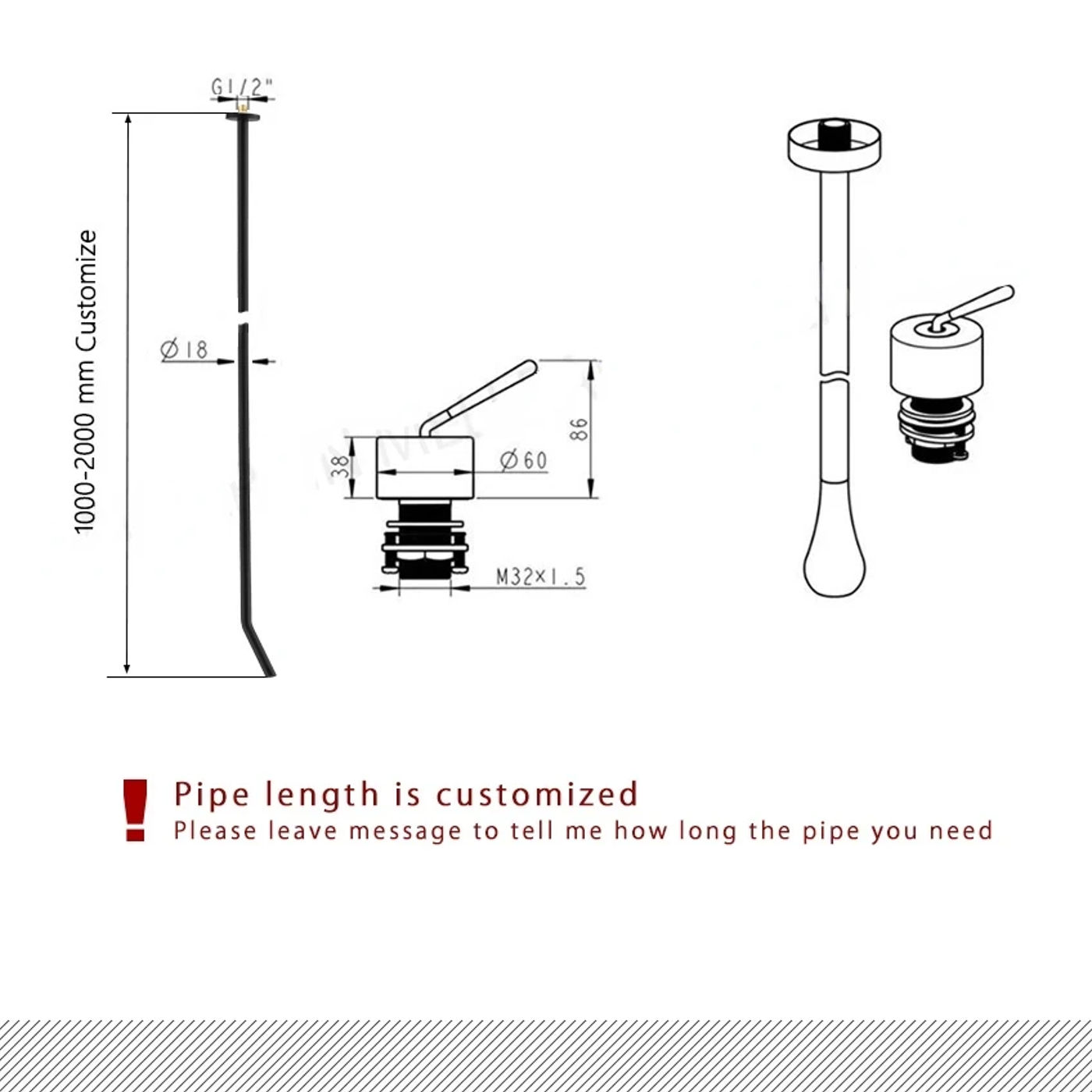 G1/2"

1000-2000 mm Customize

Ø18

38

Ø60

86

M32×1.5

!

Pipe length is customized

Please leave message to tell me how long the pipe you need