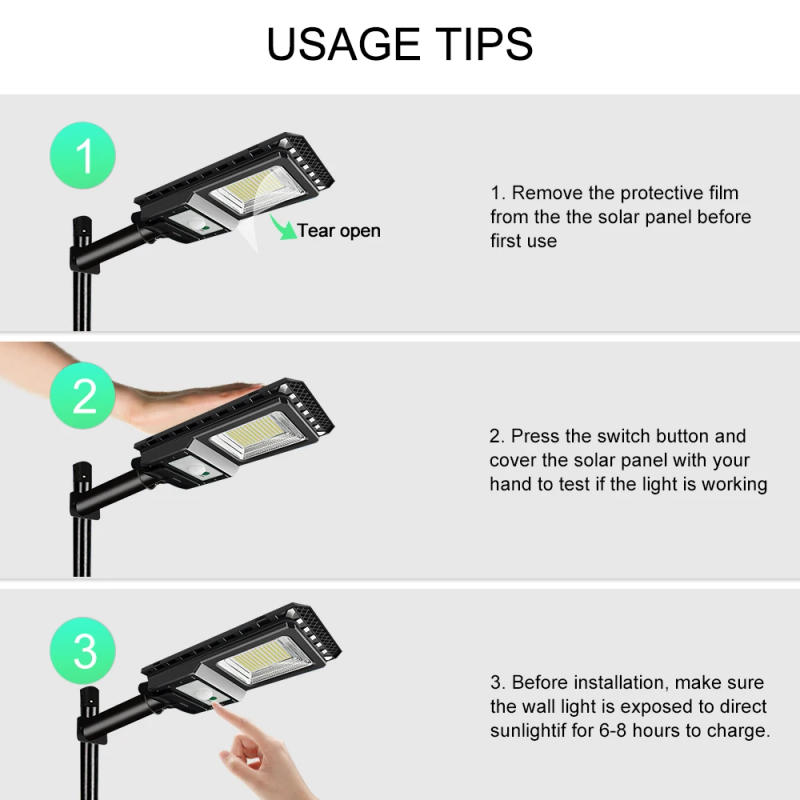 USAGE TIPS

1

Tear open

1. Remove the protective film from the the solar panel before first use

2

2. Press the switch button and cover the solar panel with your hand to test if the light is working

3

3. Before installation, make sure the wall light is exposed to direct sunlightif for 6-8 hours to charge.