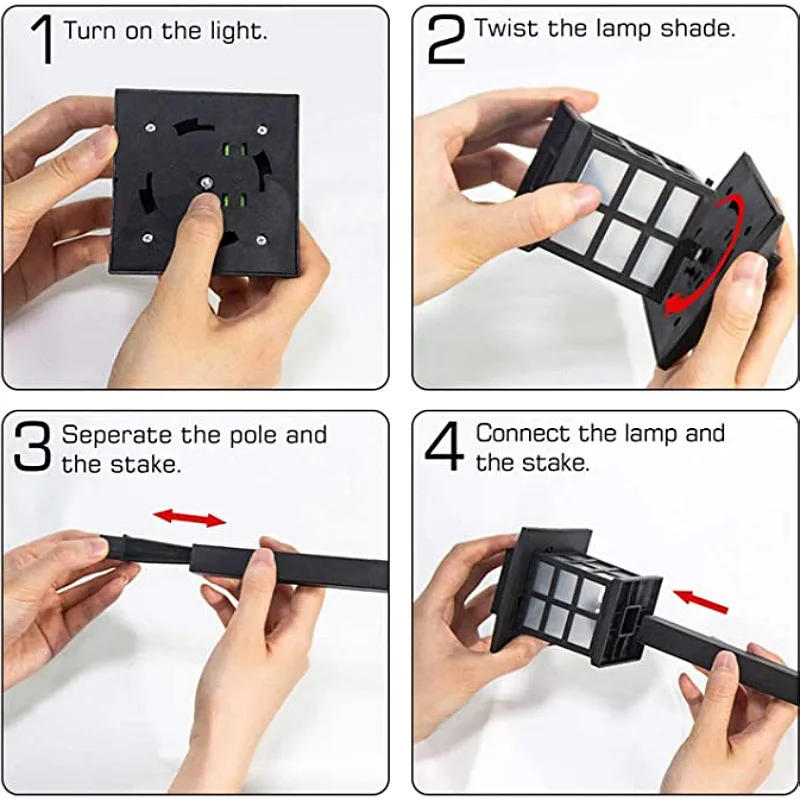 1 Turn on the light.

2 Twist the lamp shade.

3 Seperate the pole and the stake.

4 Connect the lamp and the stake.