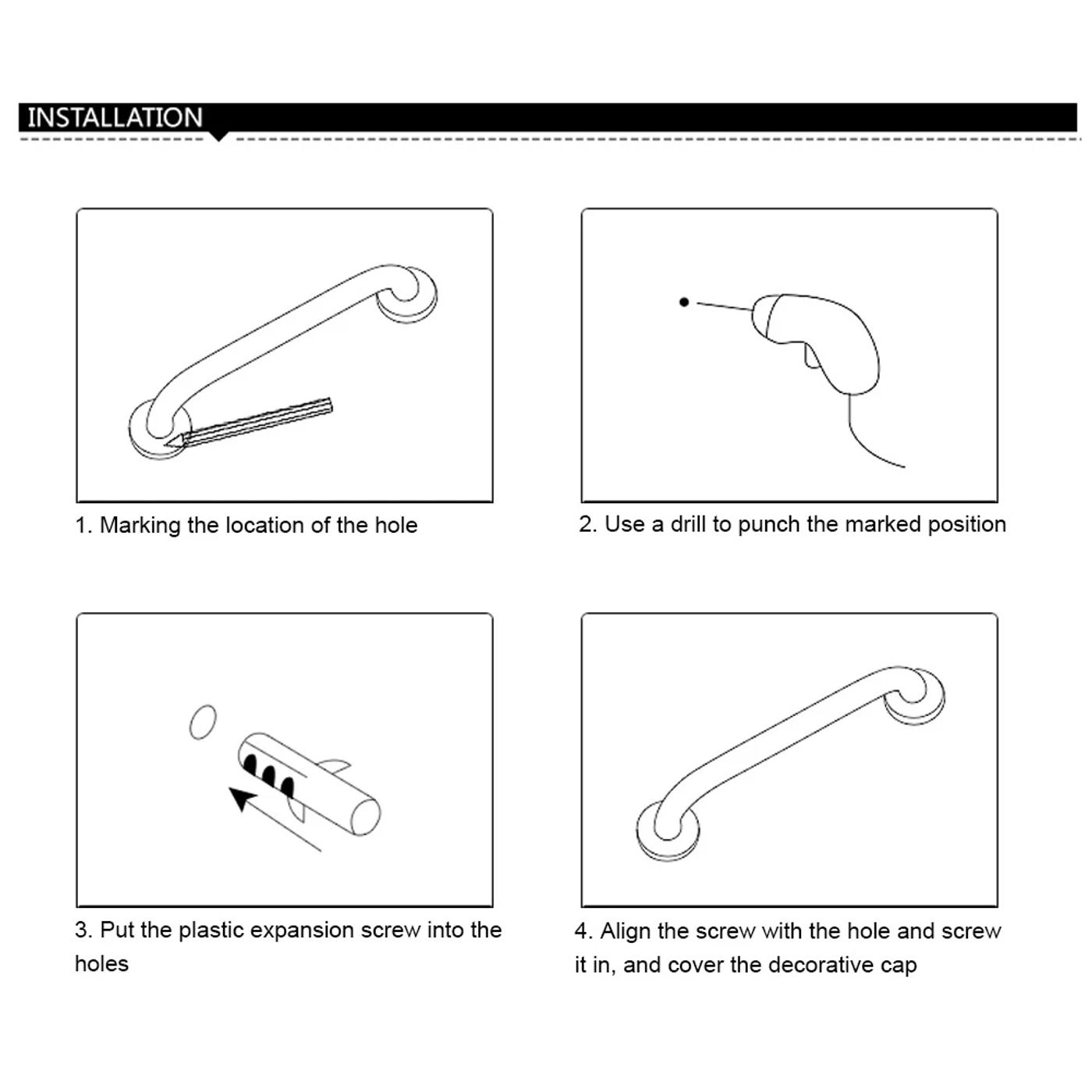 INSTALLATION

1. Marking the location of the hole

2. Use a drill to punch the marked position

3. Put the plastic expansion screw into the holes

4. Align the screw with the hole and screw it in, and cover the decorative cap