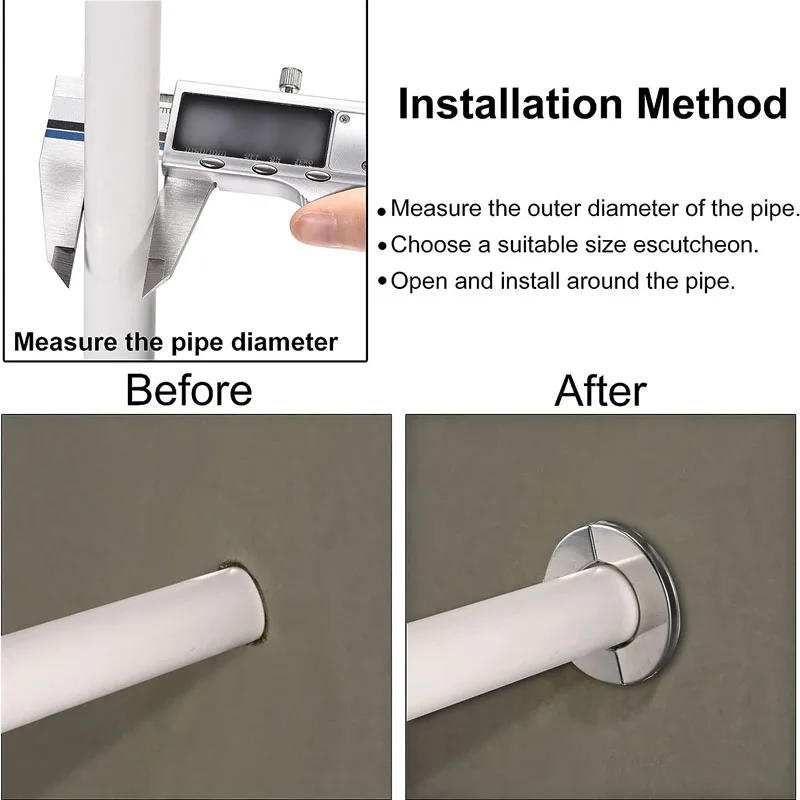 Measure the pipe diameter

Installation Method

• Measure the outer diameter of the pipe.
• Choose a suitable size escutcheon.
• Open and install around the pipe.

Before

After