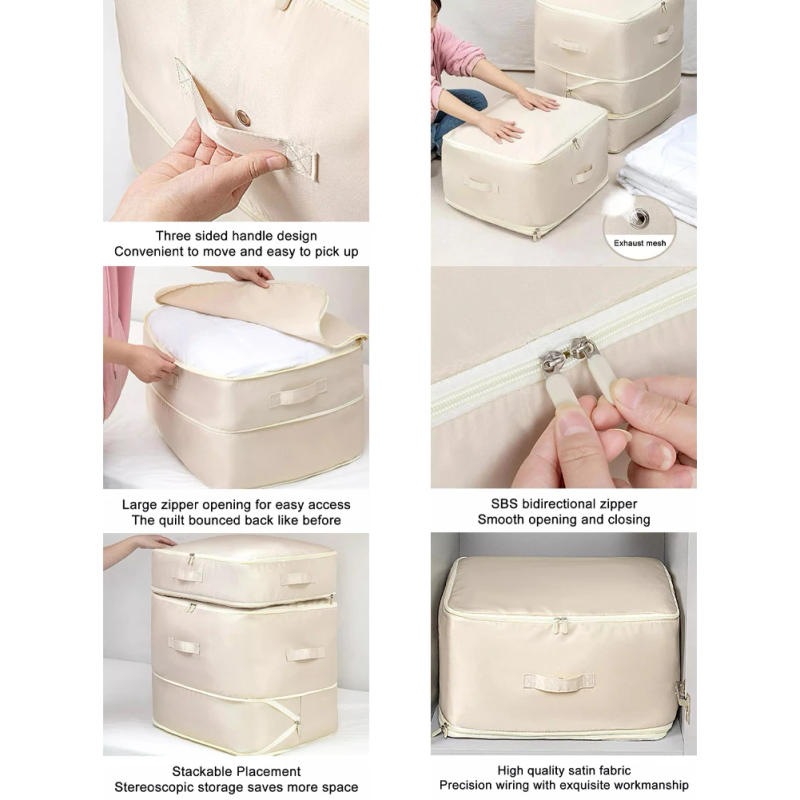 Three sided handle design
Convenient to move and easy to pick up

Exhaust mesh

Large zipper opening for easy access
The quilt bounced back like before

SBS bidirectional zipper
Smooth opening and closing

Stackable Placement
Stereoscopic storage saves more space

High quality satin fabric
Precision wiring with exquisite workmanship