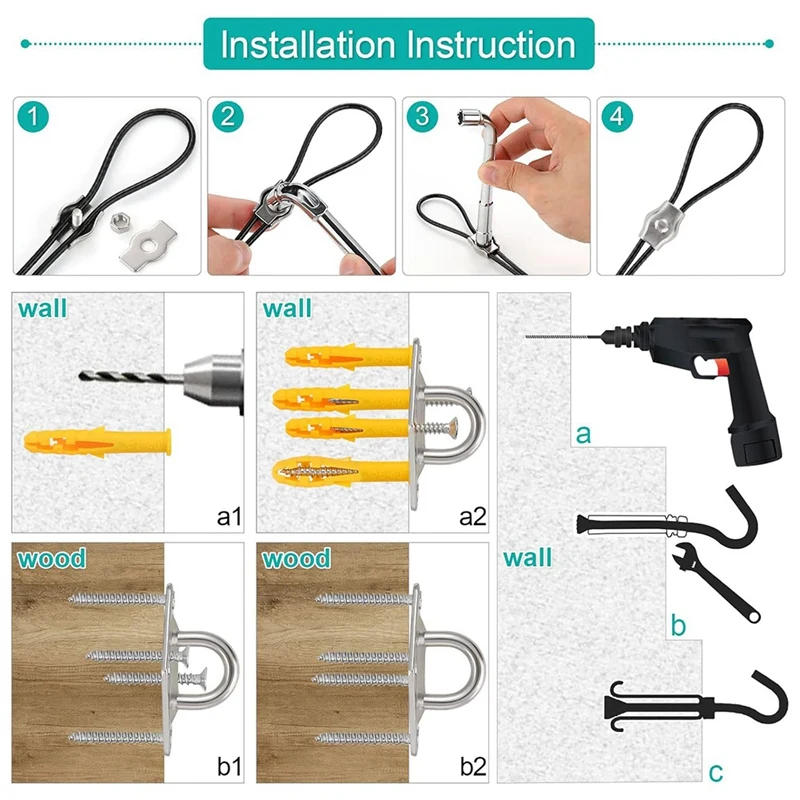 Installation Instruction

1

2

3

4

wall

a1

wall

a2

wood

b1

wood

b2

a

wall

b

c