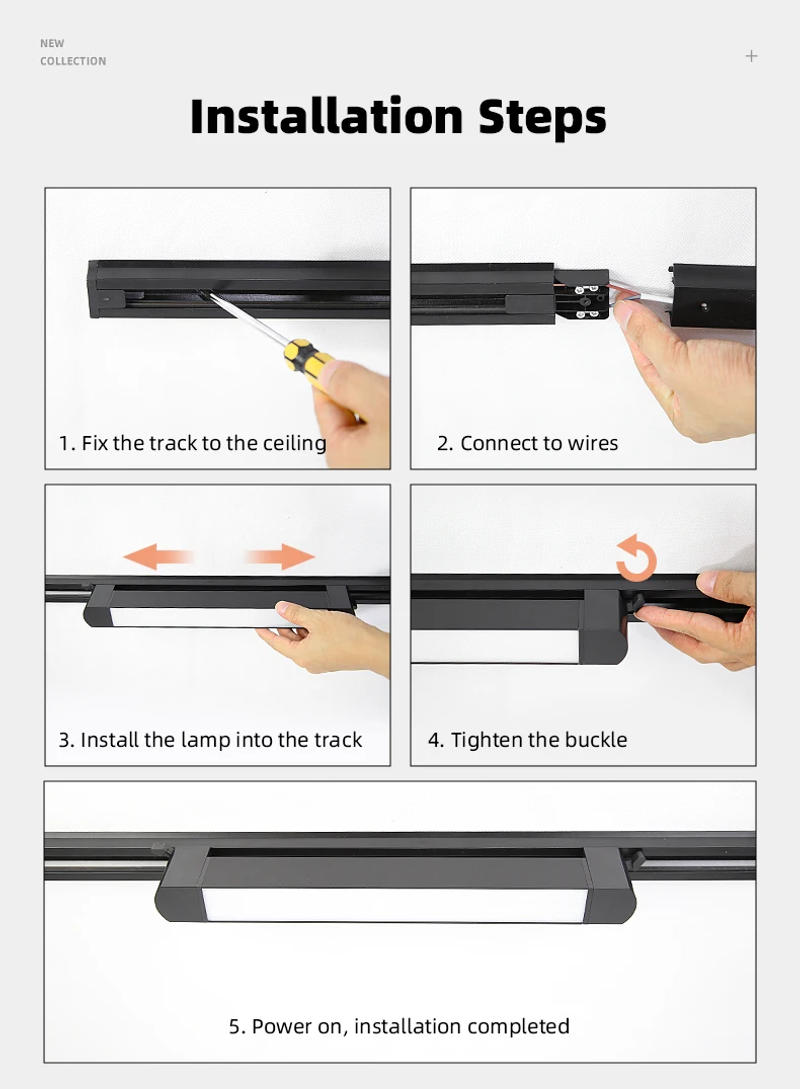 NEW
COLLECTION

+

Installation Steps

1. Fix the track to the ceiling

2. Connect to wires

3. Install the lamp into the track

4. Tighten the buckle

5. Power on, installation completed