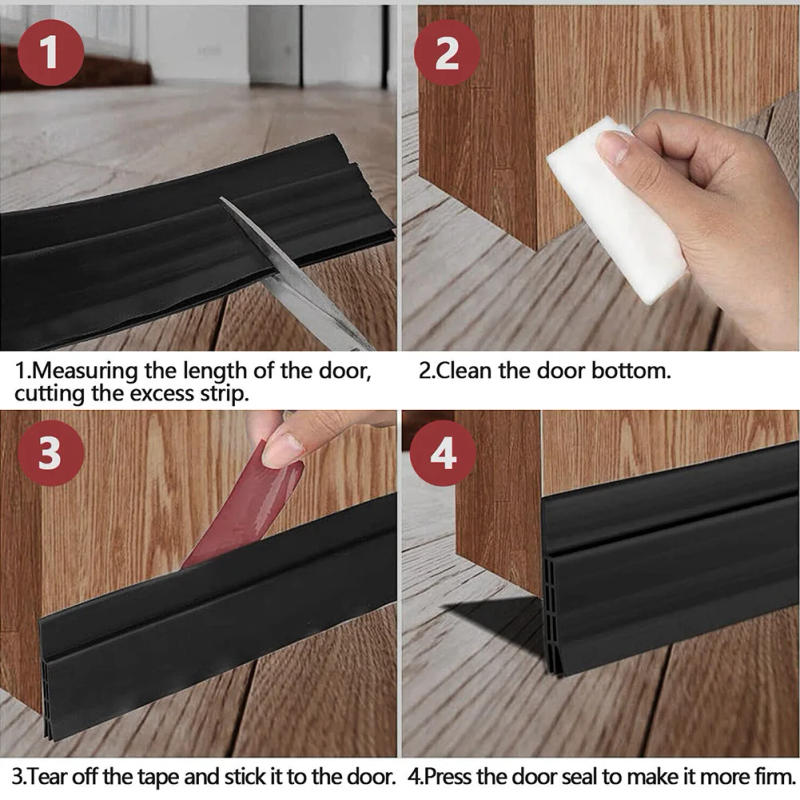 1

2

1.Measuring the length of the door, cutting the excess strip.

2.Clean the door bottom.

3

4

3.Tear off the tape and stick it to the door.

4.Press the door seal to make it more firm.