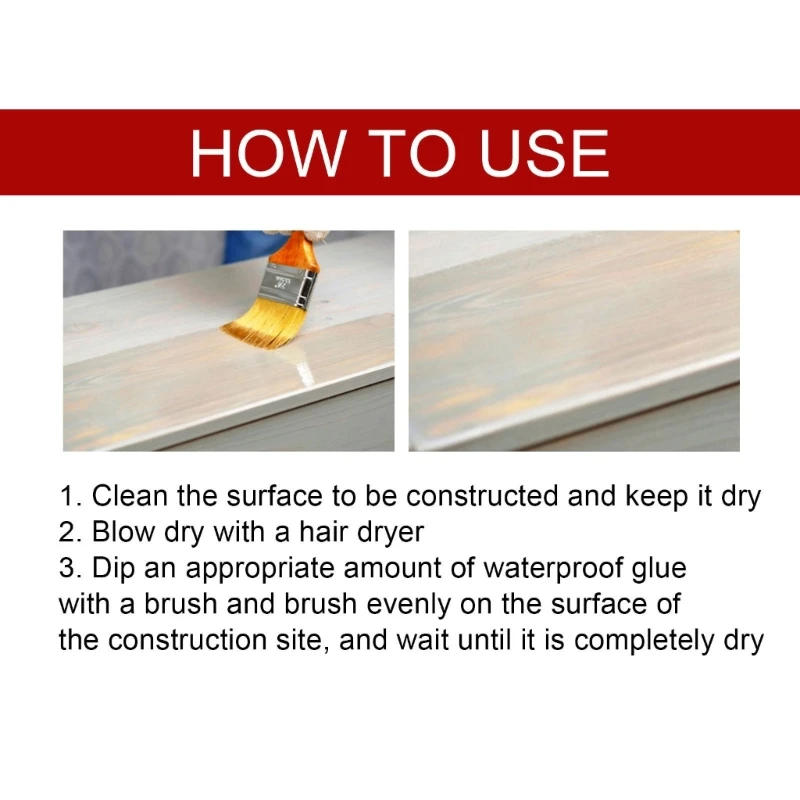 HOW TO USE

1. Clean the surface to be constructed and keep it dry
2. Blow dry with a hair dryer
3. Dip an appropriate amount of waterproof glue with a brush and brush evenly on the surface of the construction site, and wait until it is completely dry