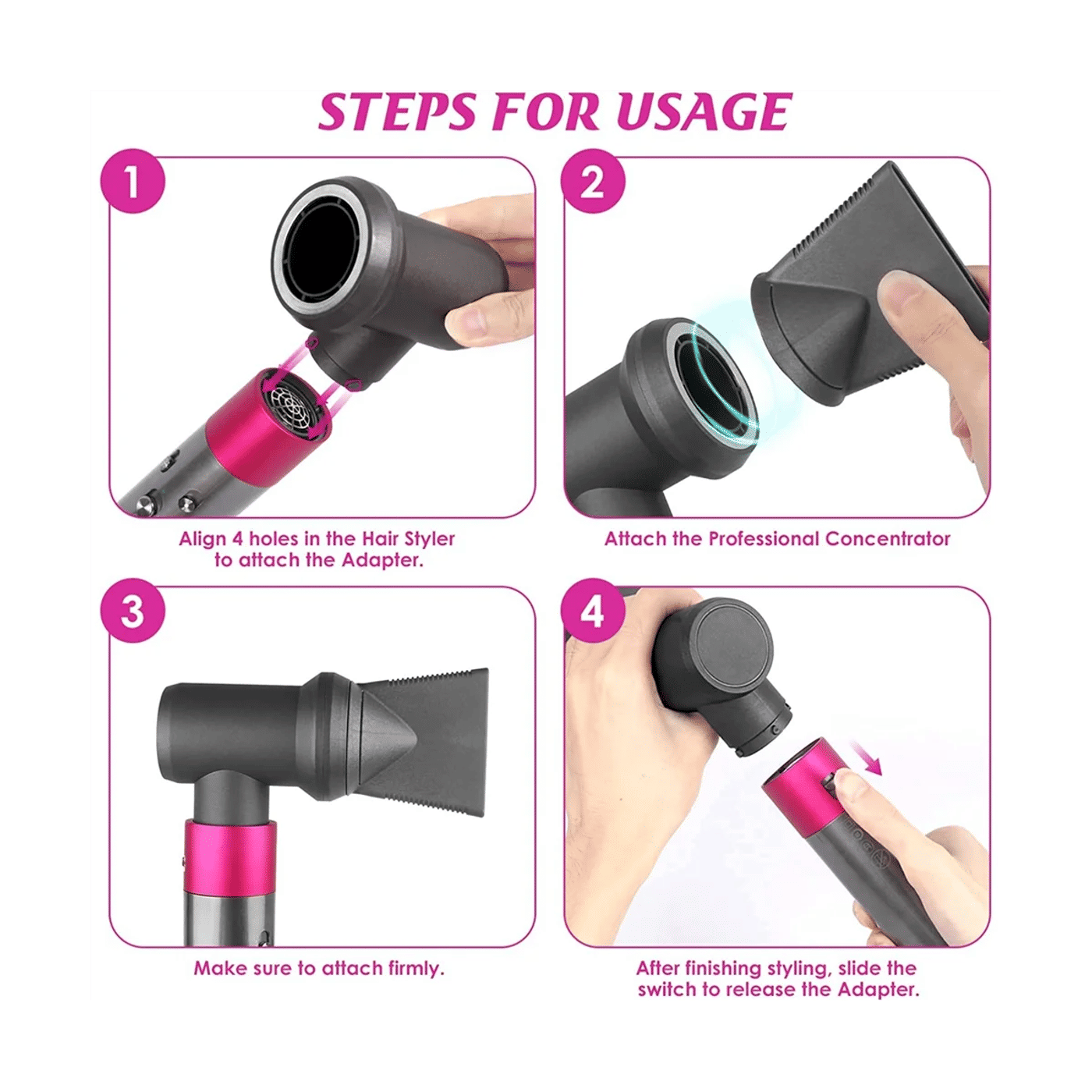 STEPS FOR USAGE

1

Align 4 holes in the Hair Styler to attach the Adapter.

2

Attach the Professional Concentrator

3

Make sure to attach firmly.

4

After finishing styling, slide the switch to release the Adapter.