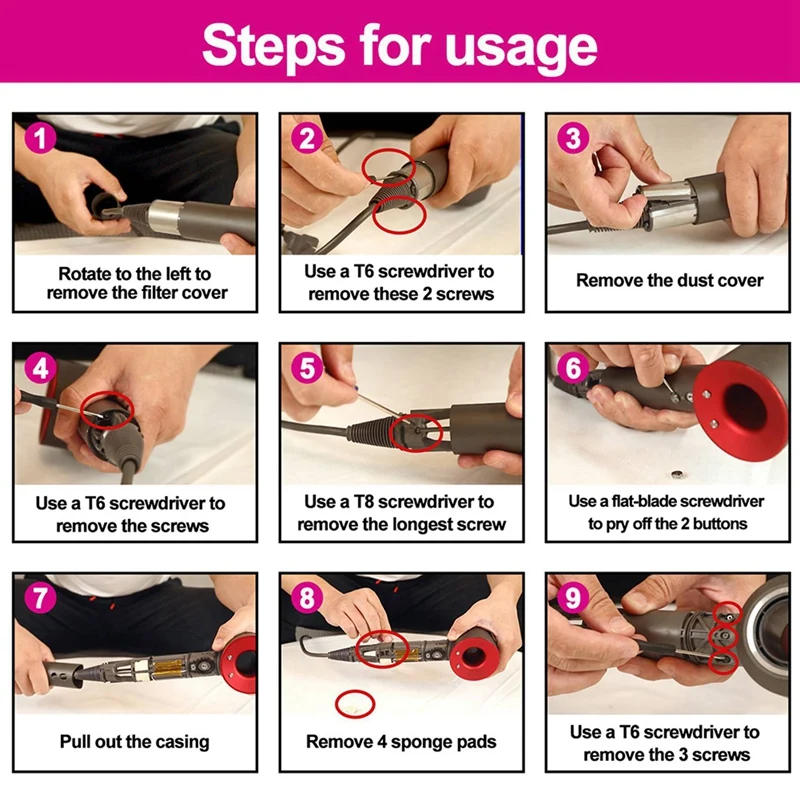 Steps for usage

1
Rotate to the left to remove the filter cover

2
Use a T6 screwdriver to remove these 2 screws

3
Remove the dust cover

4
Use a T6 screwdriver to remove the screws

5
Use a T8 screwdriver to remove the longest screw

6
Use a flat-blade screwdriver to pry off the 2 buttons

7
Pull out the casing

8
Remove 4 sponge pads

9
Use a T6 screwdriver to remove the 3 screws