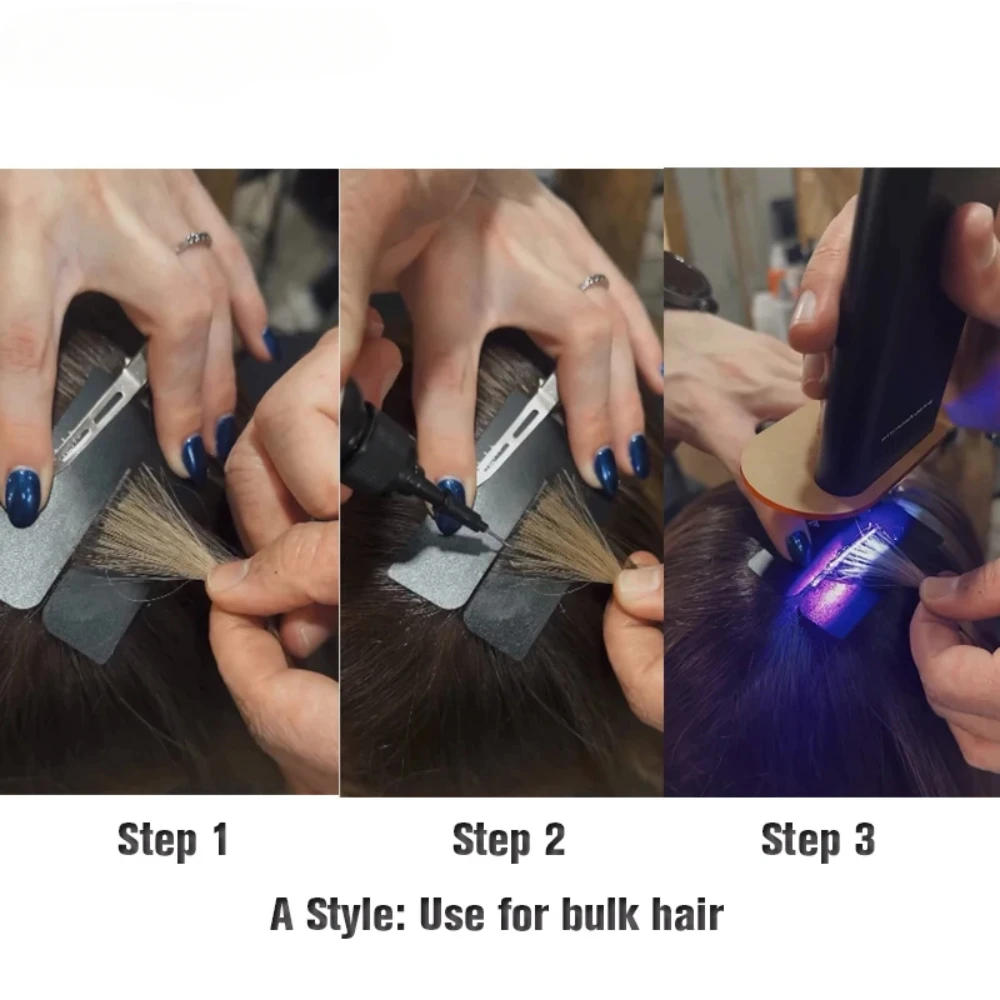 Step 1
Step 2
Step 3

A Style: Use for bulk hair