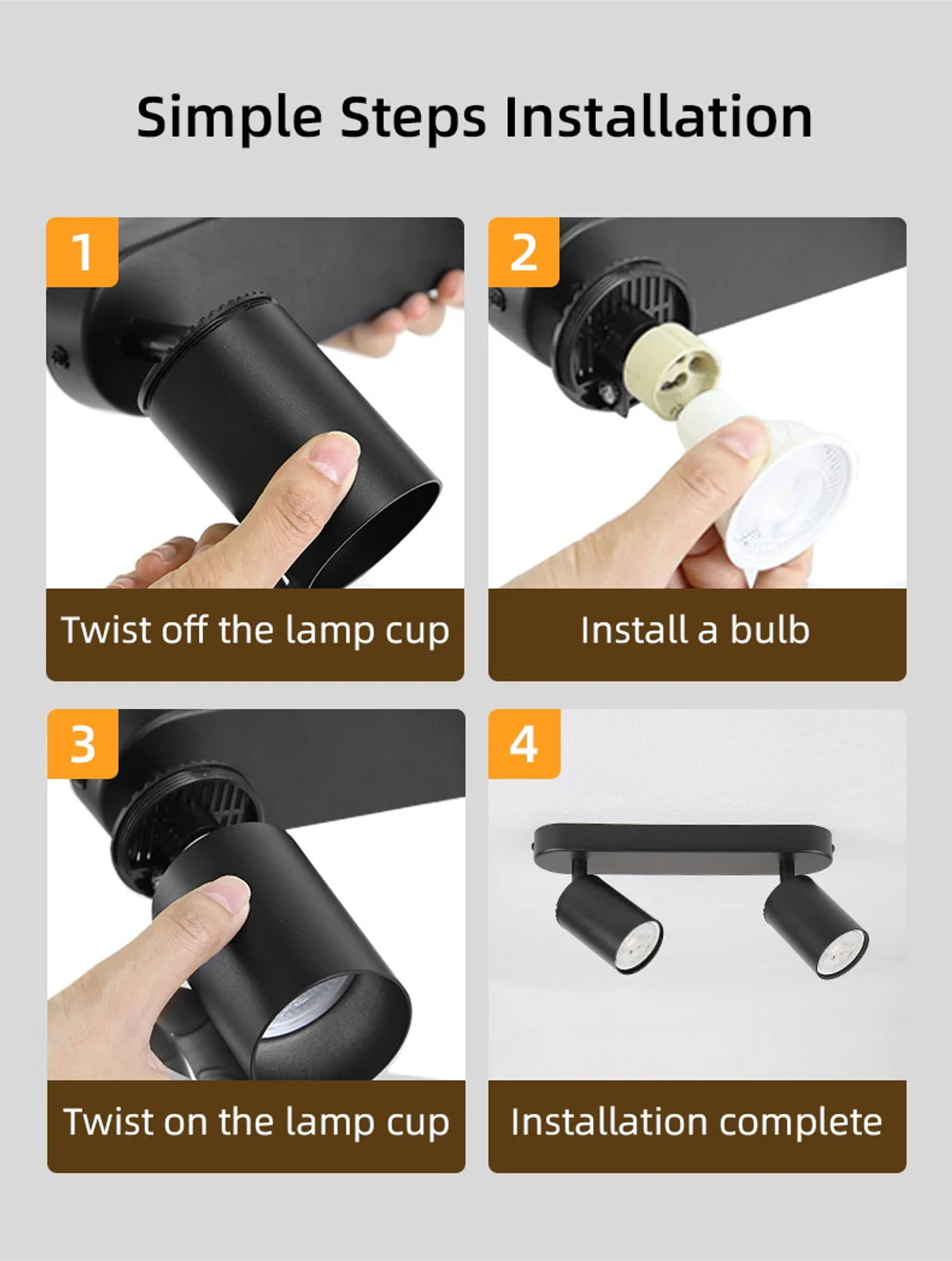 Simple Steps Installation

1

Twist off the lamp cup

2

Install a bulb

3

Twist on the lamp cup

4

Installation complete