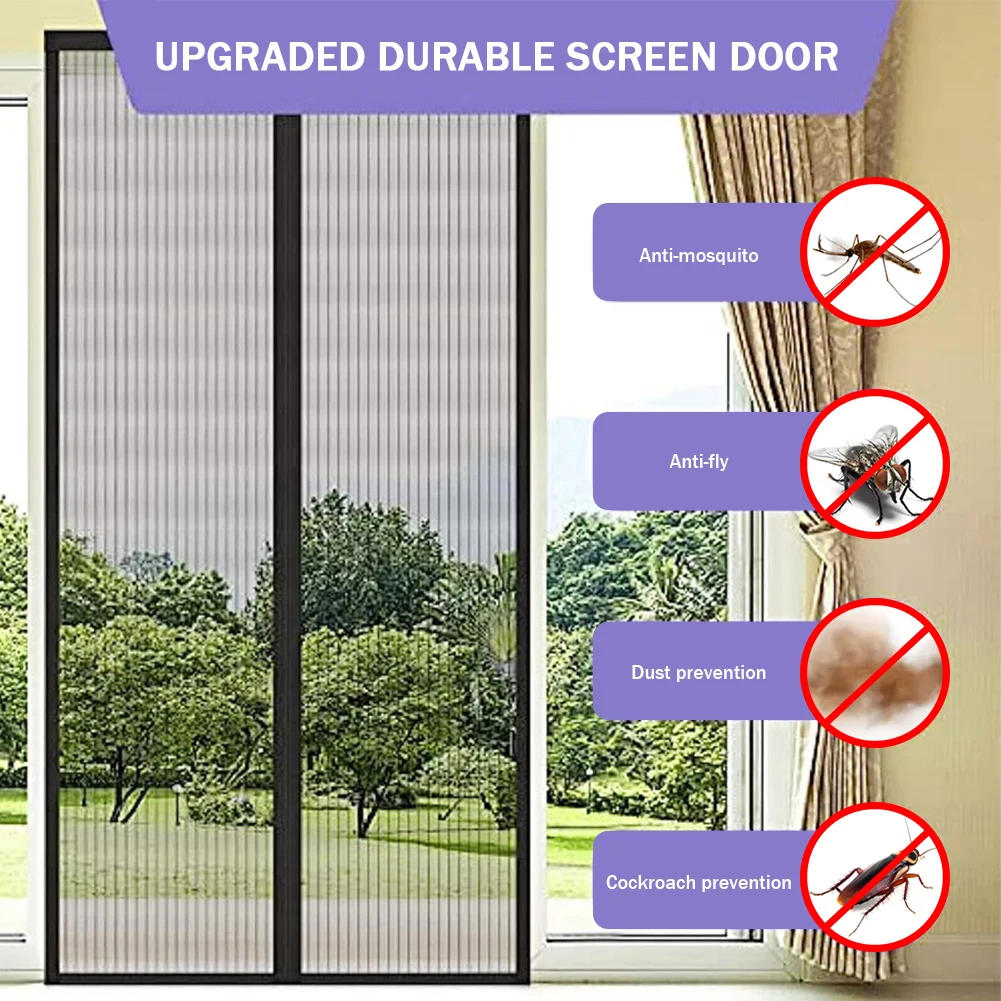 UPGRADED DURABLE SCREEN DOOR

Anti-mosquito

Anti-fly

Dust prevention

Cockroach prevention