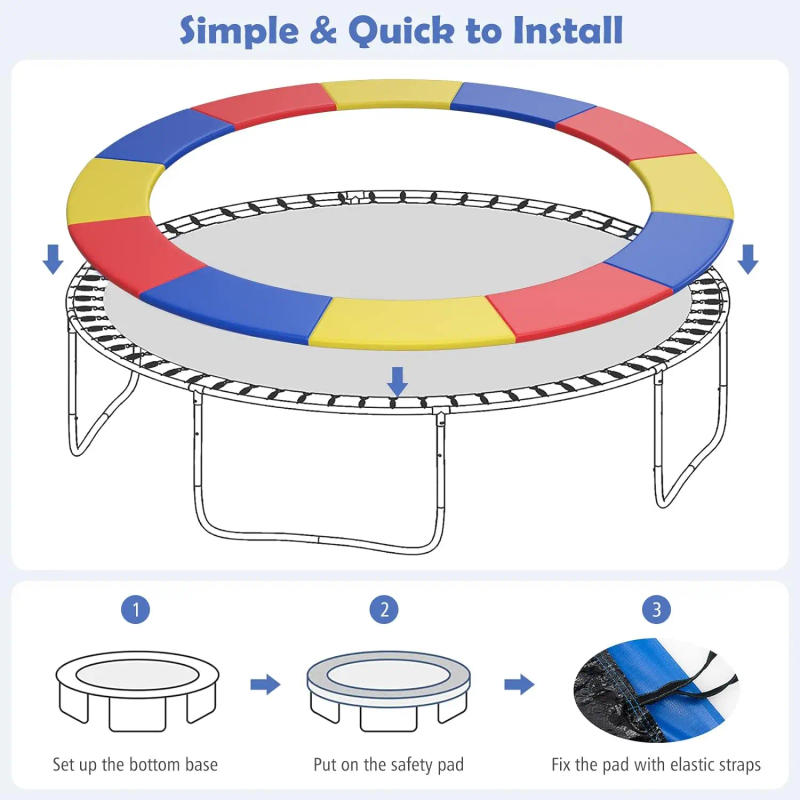 Simple & Quick to Install

1

Set up the bottom base

2

Put on the safety pad

3

Fix the pad with elastic straps