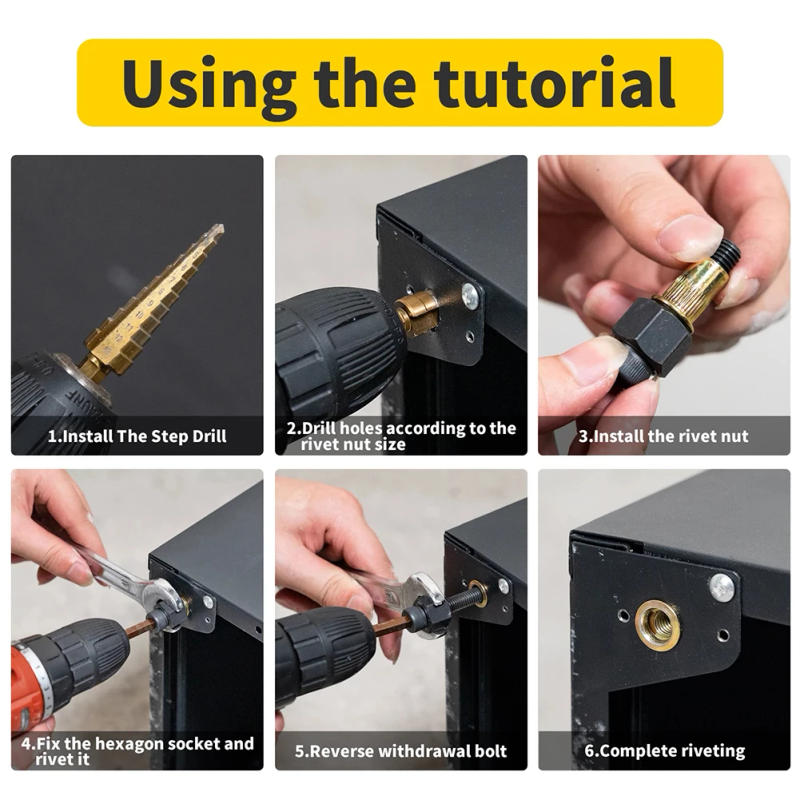 Using the tutorial

1.Install The Step Drill

2.Drill holes according to the rivet nut size

3.Install the rivet nut

4.Fix the hexagon socket and rivet it

5.Reverse withdrawal bolt

6.Complete riveting