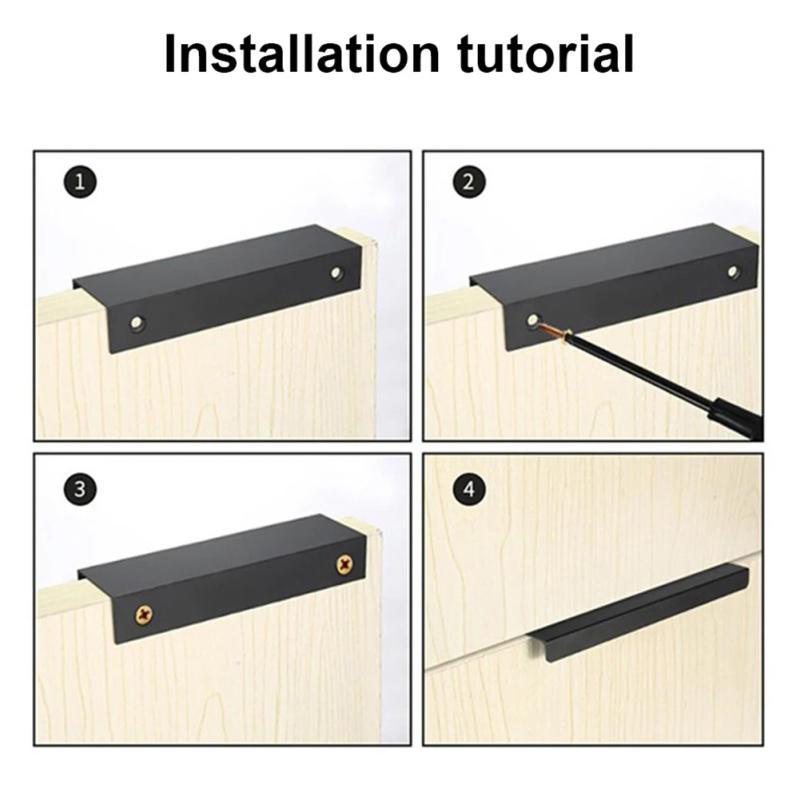 Installation tutorial

1

2

3

4