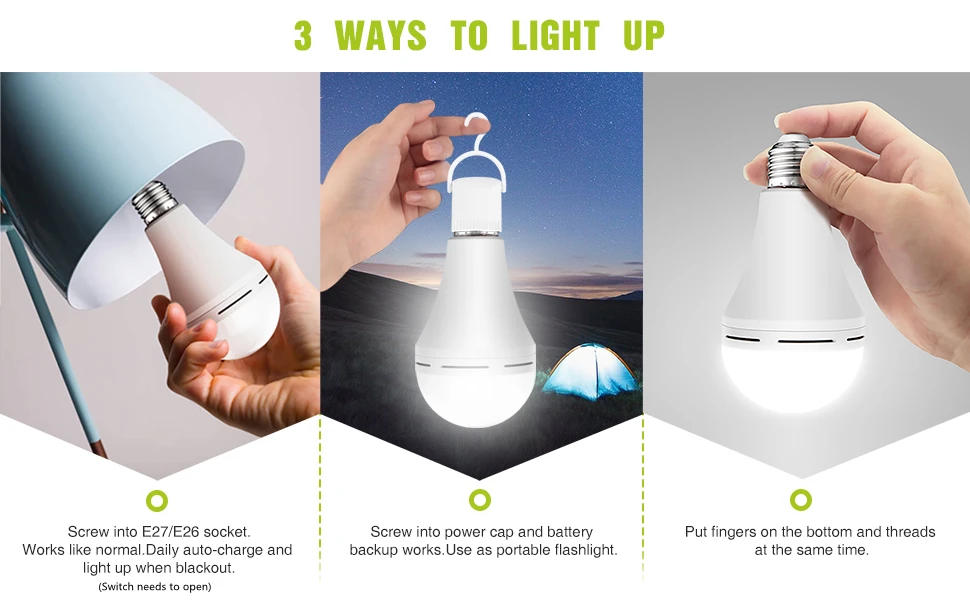 3 WAYS TO LIGHT UP

Screw into E27/E26 socket. Works like normal.Daily auto-charge and light up when blackout.
(Switch needs to open)

Screw into power cap and battery backup works.Use as portable flashlight.

Put fingers on the bottom and threads at the same time.