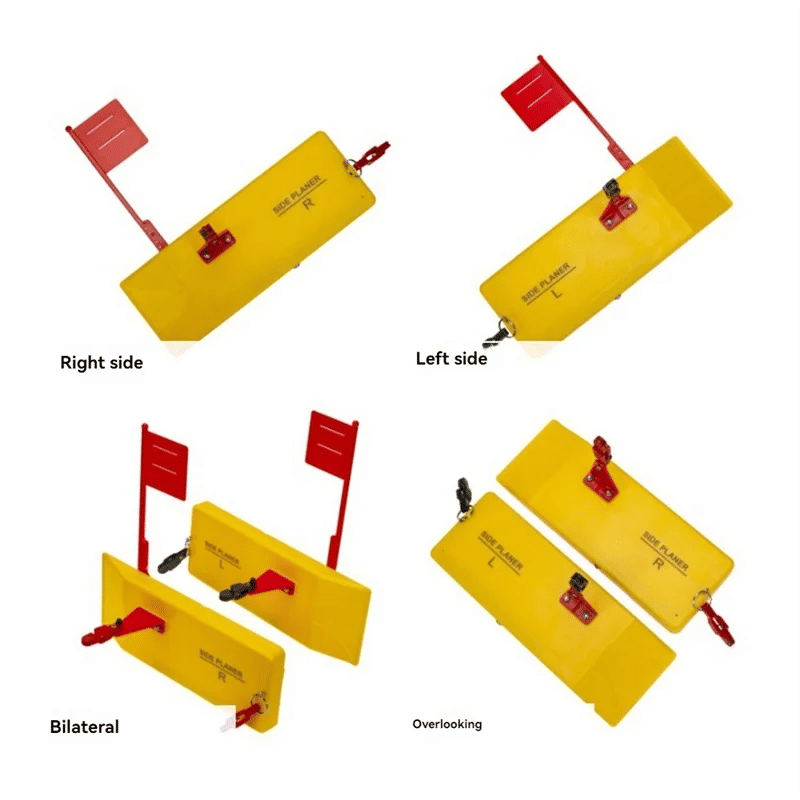 SIDE PLANER
R

Right side

SIDE PLANER
L

Left side

SIDE PLANER
L

SIDE PLANER
R

Bilateral

SIDE PLANER
L

SIDE PLANER
R

Overlooking