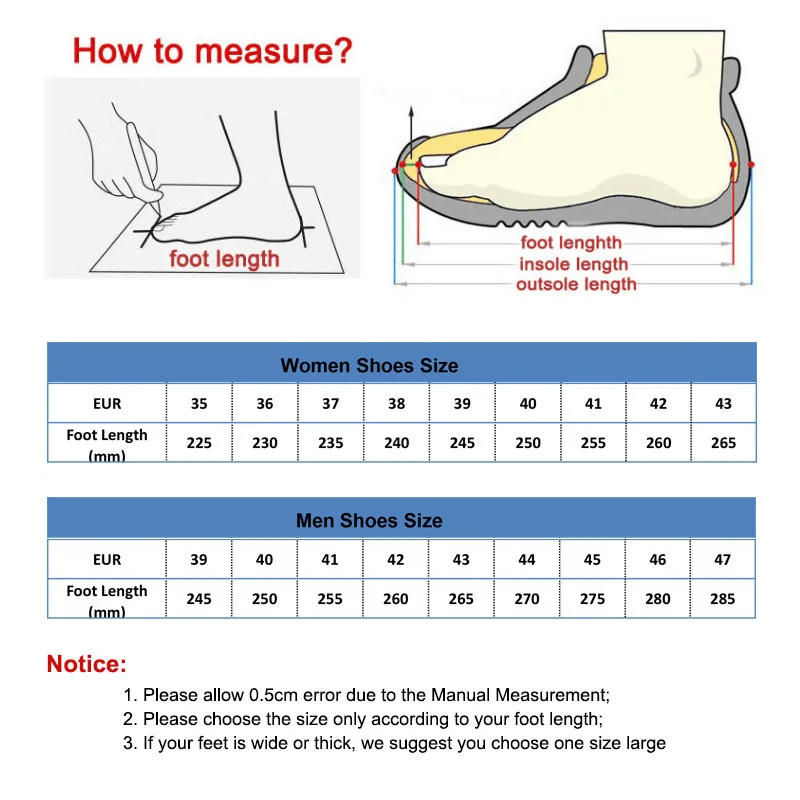 How to measure?

foot length

foot lenghth
insole length
outsole length

Women Shoes Size

| EUR | 35 | 36 | 37 | 38 | 39 | 40 | 41 | 42 | 43 |
|---|---|---|---|---|---|---|---|---|---|
| Foot Length (mm) | 225 | 230 | 235 | 240 | 245 | 250 | 255 | 260 | 265 |

Men Shoes Size

| EUR | 39 | 40 | 41 | 42 | 43 | 44 | 45 | 46 | 47 |
|---|---|---|---|---|---|---|---|---|---|
| Foot Length (mm) | 245 | 250 | 255 | 260 | 265 | 270 | 275 | 280 | 285 |

Notice:
1. Please allow 0.5cm error due to the Manual Measurement;
2. Please choose the size only according to your foot length;
3. If your feet is wide or thick, we suggest you choose one size large