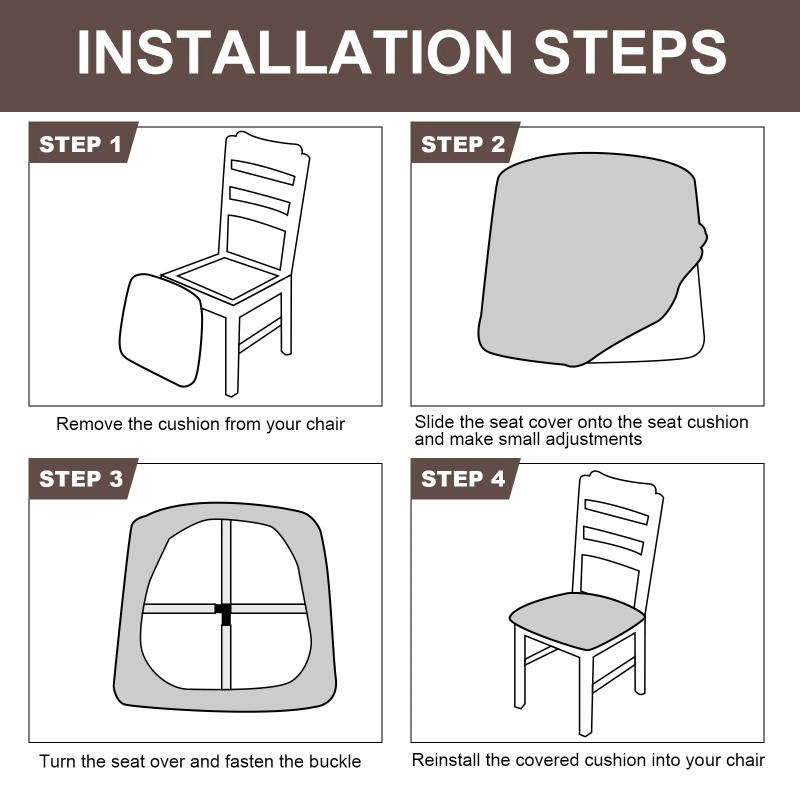 INSTALLATION STEPS

STEP 1

Remove the cushion from your chair

STEP 2

Slide the seat cover onto the seat cushion and make small adjustments

STEP 3

Turn the seat over and fasten the buckle

STEP 4

Reinstall the covered cushion into your chair