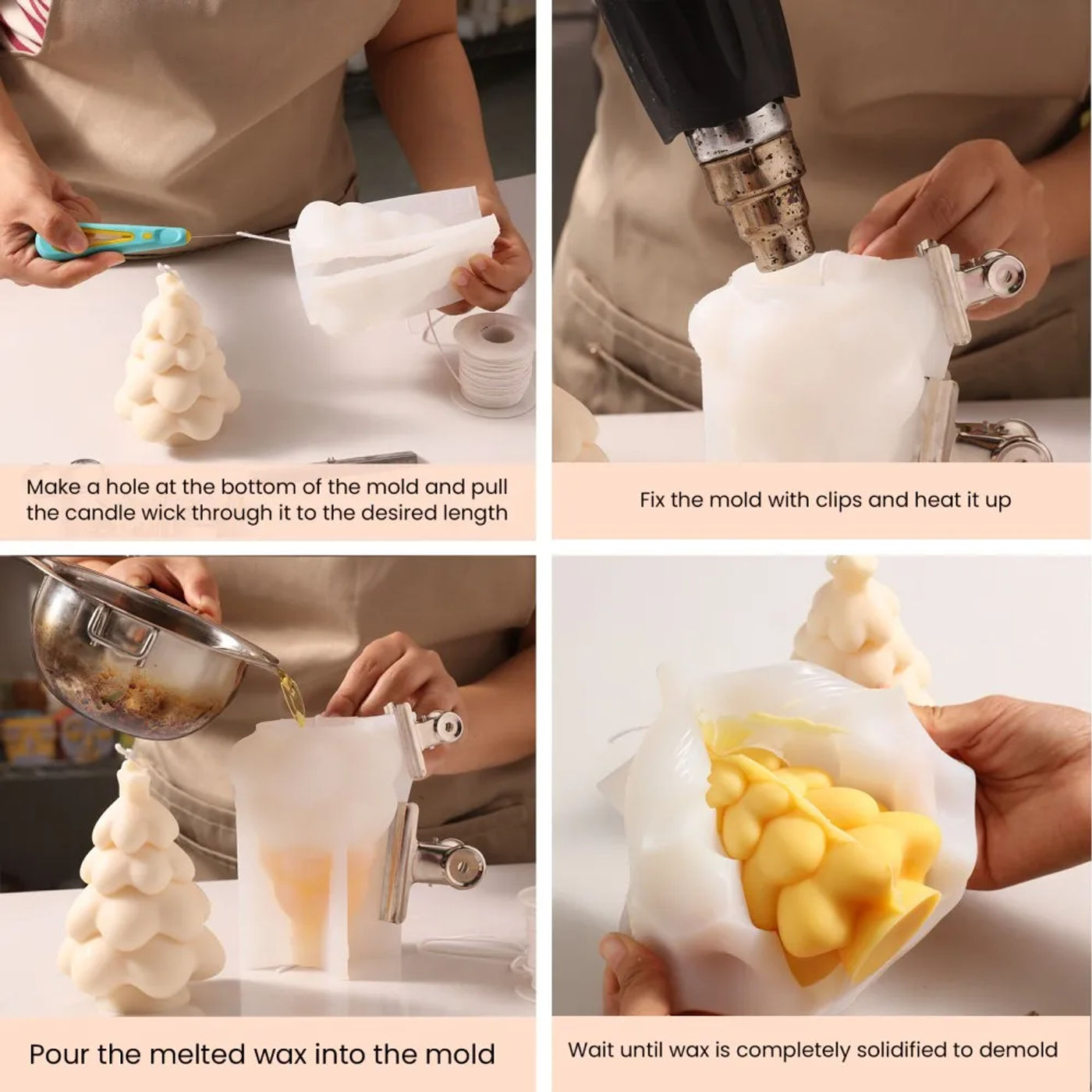 Make a hole at the bottom of the mold and pull the candle wick through it to the desired length

Fix the mold with clips and heat it up

Pour the melted wax into the mold

Wait until wax is completely solidified to demold