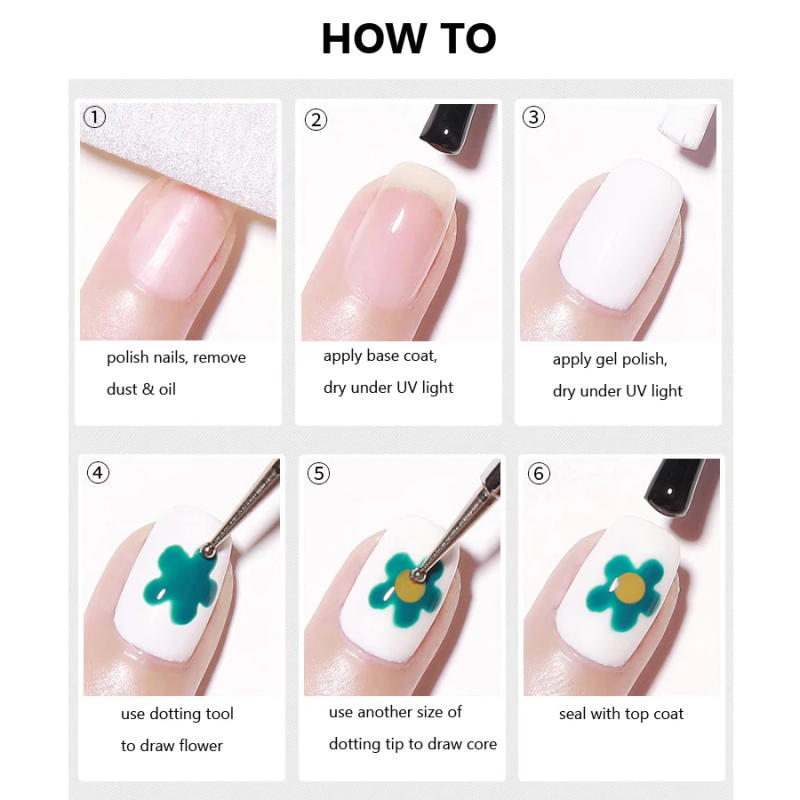 HOW TO

①
polish nails, remove dust & oil

②
apply base coat, dry under UV light

③
apply gel polish, dry under UV light

④
use dotting tool to draw flower

⑤
use another size of dotting tip to draw core

⑥
seal with top coat