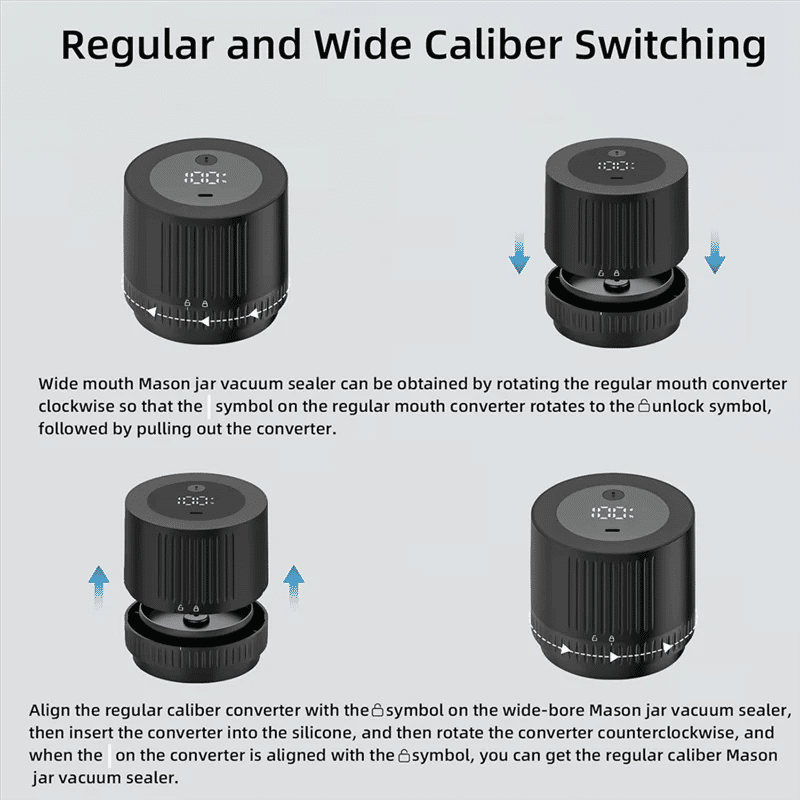 Regular and Wide Caliber Switching

Wide mouth Mason jar vacuum sealer can be obtained by rotating the regular mouth converter clockwise so that the | symbol on the regular mouth converter rotates to the unlock symbol, followed by pulling out the converter.

Align the regular caliber converter with the symbol on the wide-bore Mason jar vacuum sealer, then insert the converter into the silicone, and then rotate the converter counterclockwise, and when the | on the converter is aligned with the symbol, you can get the regular caliber Mason jar vacuum sealer.