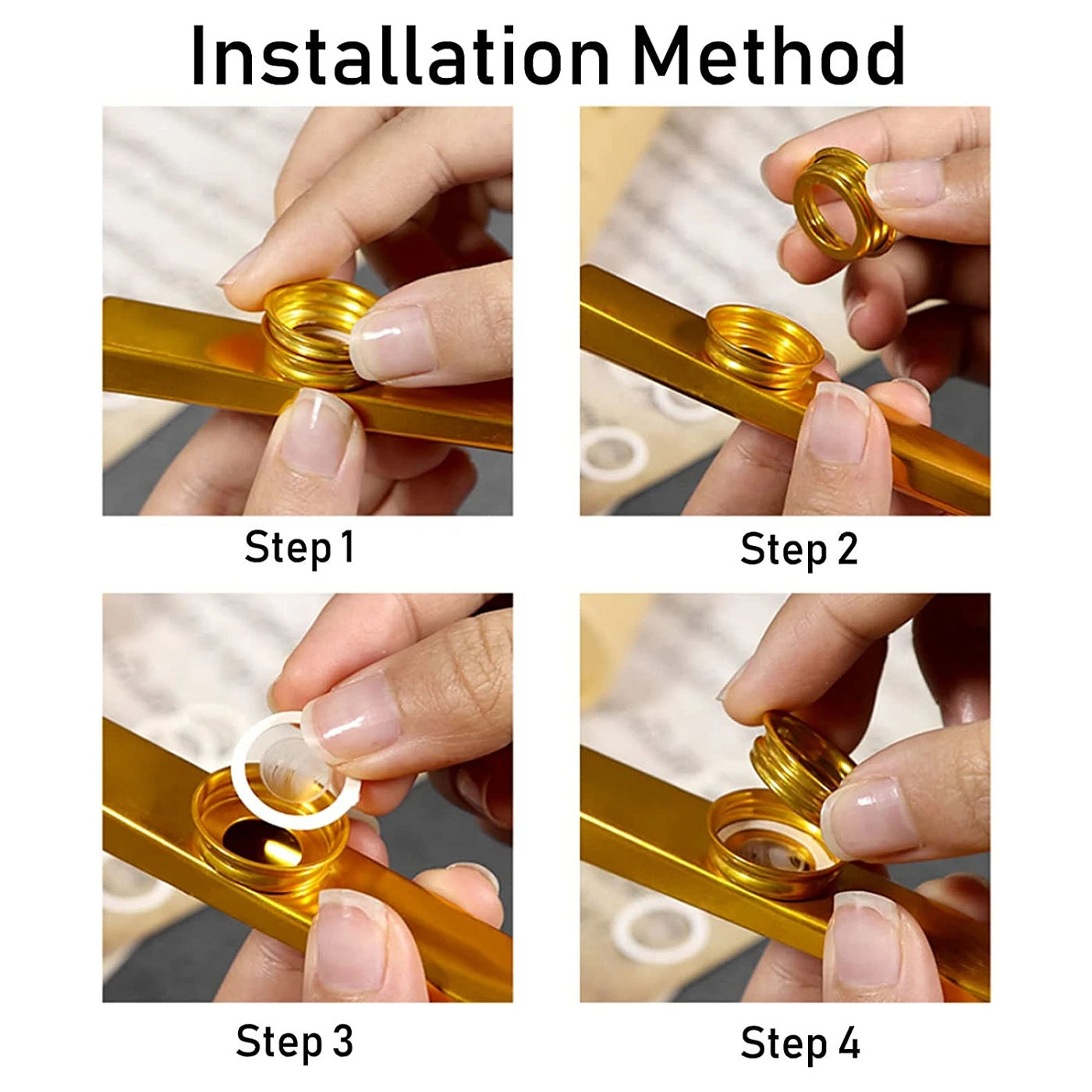 Installation Method

Step 1

Step 2

Step 3

Step 4