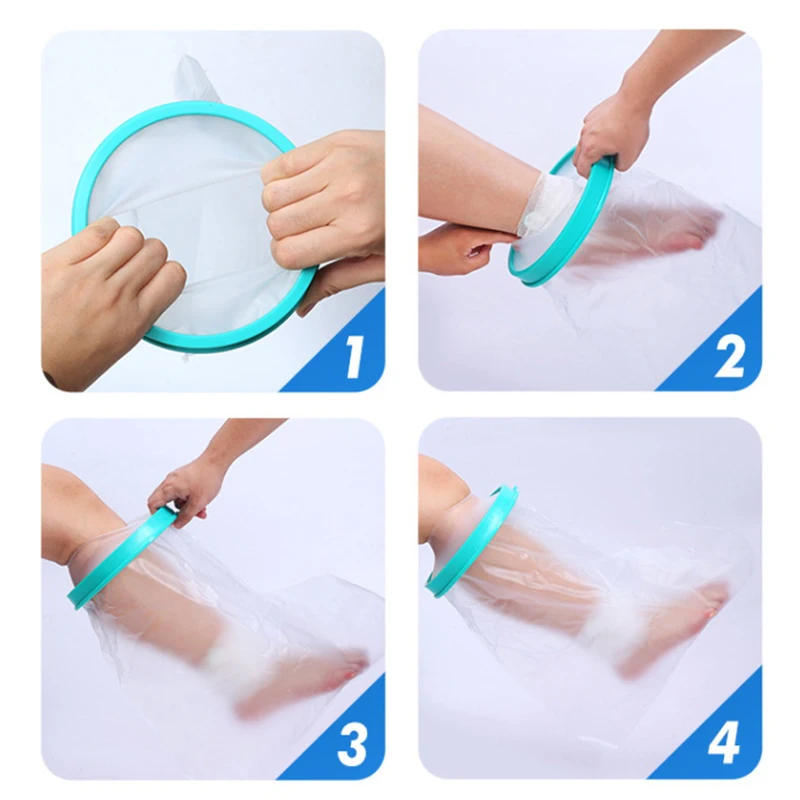 1

2

3

4