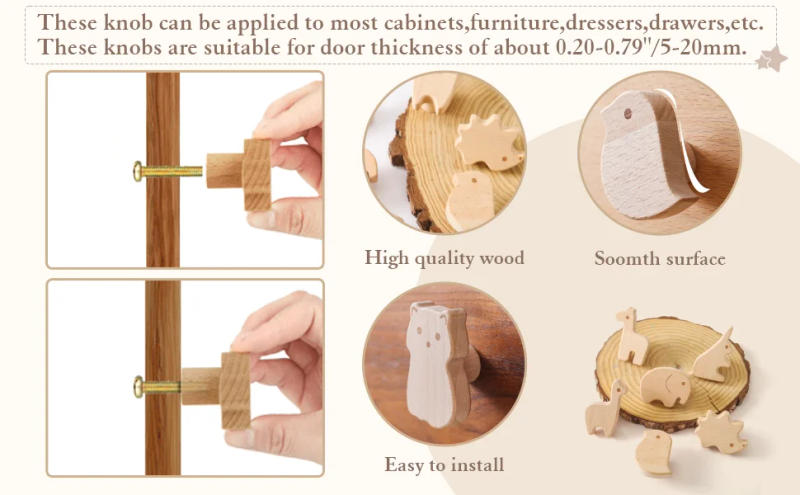 These knob can be applied to most cabinets,furniture,dressers,drawers,etc.
These knobs are suitable for door thickness of about 0.20-0.79"/5-20mm.

High quality wood

Soomth surface

Easy to install