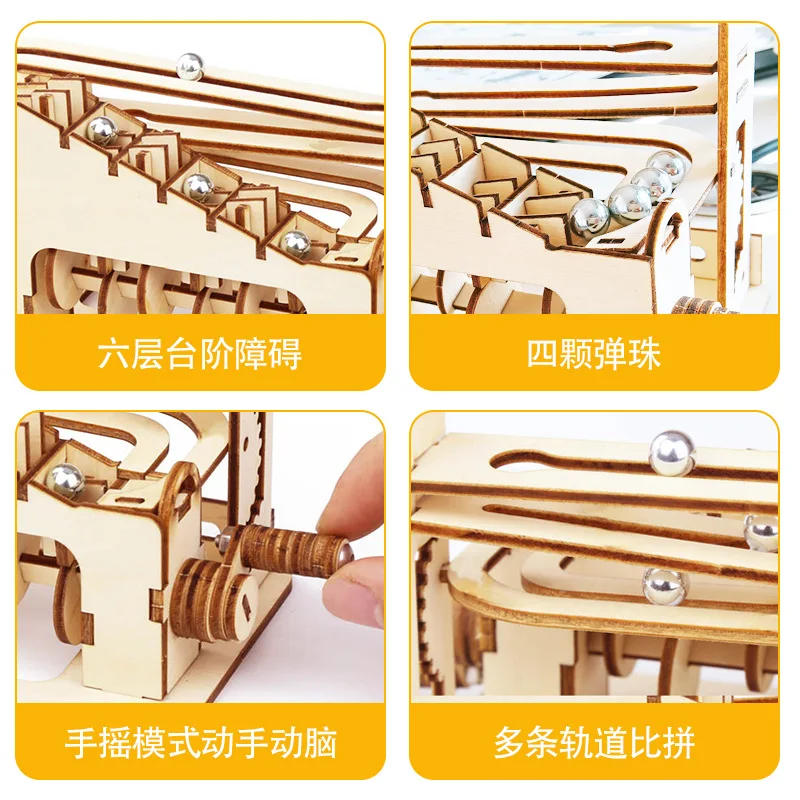 六层台阶障碍

四颗弹珠

手摇模式动手动脑

多条轨道比拼