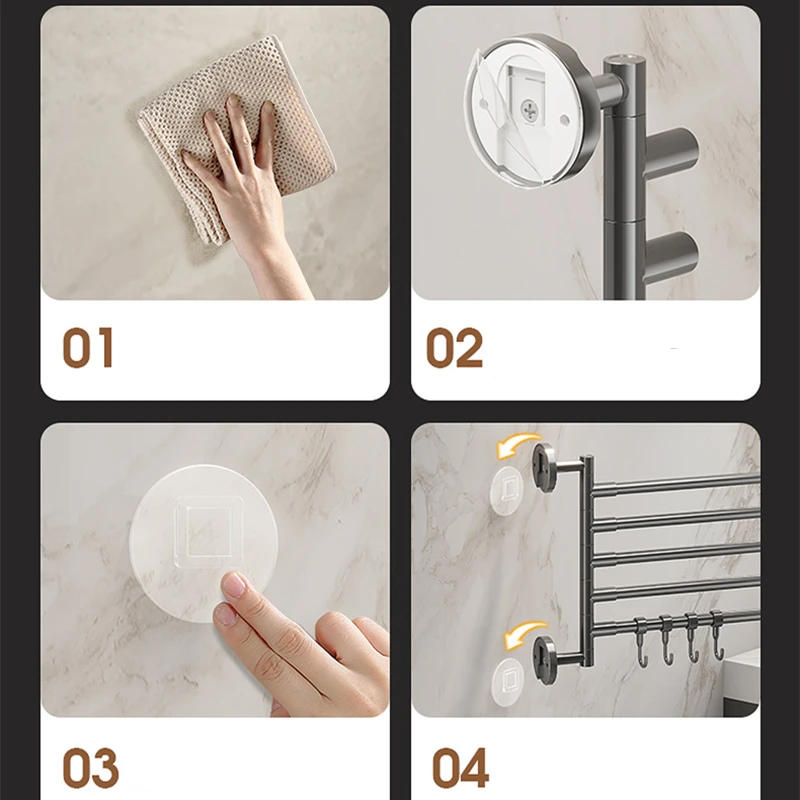 01

02

03

04