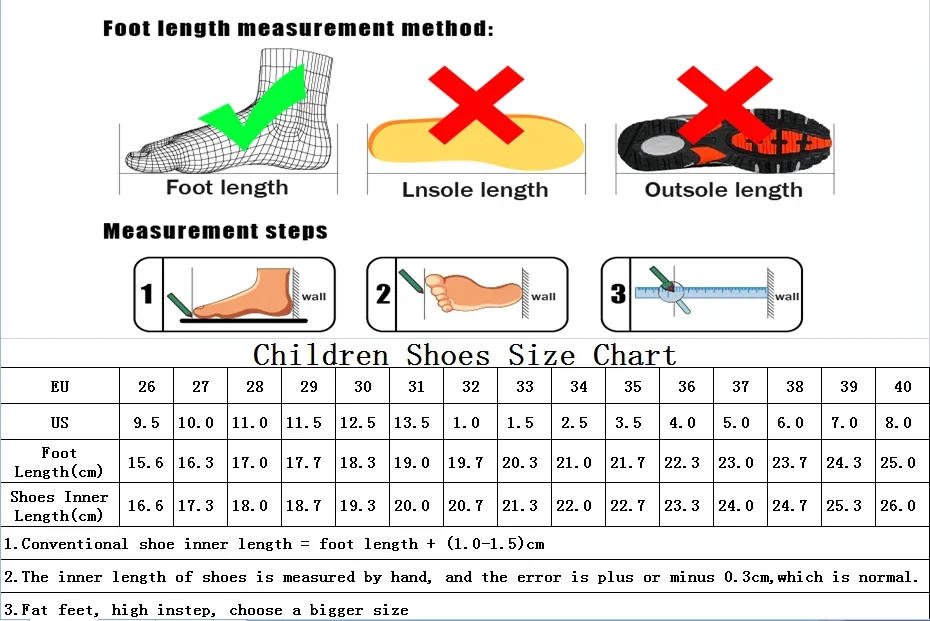 Foot length measurement method:

Foot length

Lnsole length

Outsole length

Measurement steps

1 wall

2 wall

3 wall

Children Shoes Size Chart

| EU | 26 | 27 | 28 | 29 | 30 | 31 | 32 | 33 | 34 | 35 | 36 | 37 | 38 | 39 | 40 |
|---|---|---|---|---|---|---|---|---|---|---|---|---|---|---|---|
| US | 9.5 | 10.0 | 11.0 | 11.5 | 12.5 | 13.5 | 1.0 | 1.5 | 2.5 | 3.5 | 4.0 | 5.0 | 6.0 | 7.0 | 8.0 |
| Foot Length(cm) | 15.6 | 16.3 | 17.0 | 17.7 | 18.3 | 19.0 | 19.7 | 20.3 | 21.0 | 21.7 | 22.3 | 23.0 | 23.7 | 24.3 | 25.0 |
| Shoes Inner Length(cm) | 16.6 | 17.3 | 18.0 | 18.7 | 19.3 | 20.0 | 20.7 | 21.3 | 22.0 | 22.7 | 23.3 | 24.0 | 24.7 | 25.3 | 26.0 |

1.Conventional shoe inner length = foot length + (1.0-1.5)cm

2.The inner length of shoes is measured by hand, and the error is plus or minus 0.3cm,which is normal.

3.Fat feet, high instep, choose a bigger size