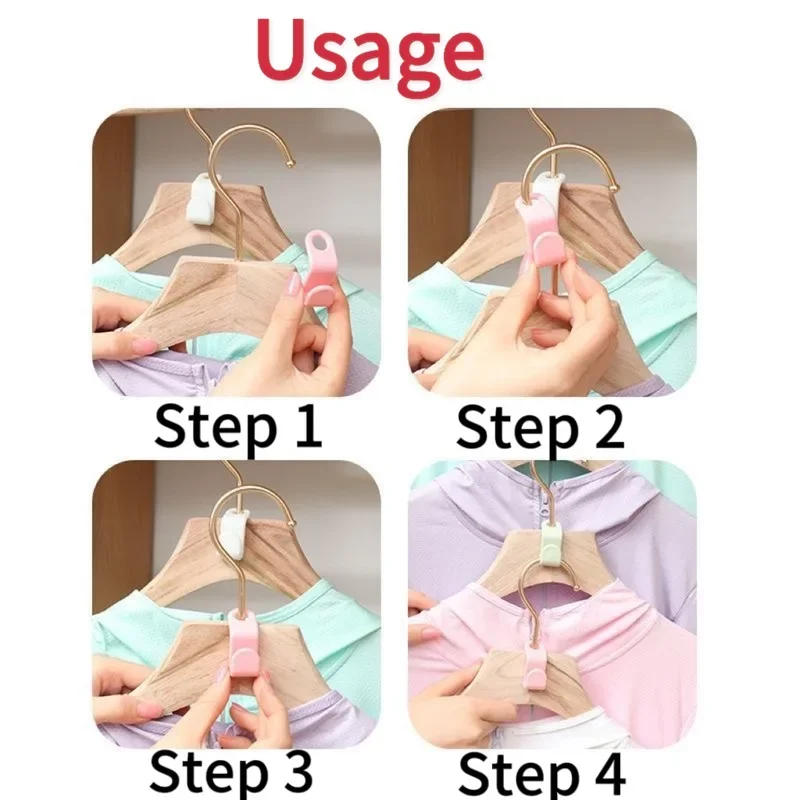 Usage

Step 1

Step 2

Step 3

Step 4