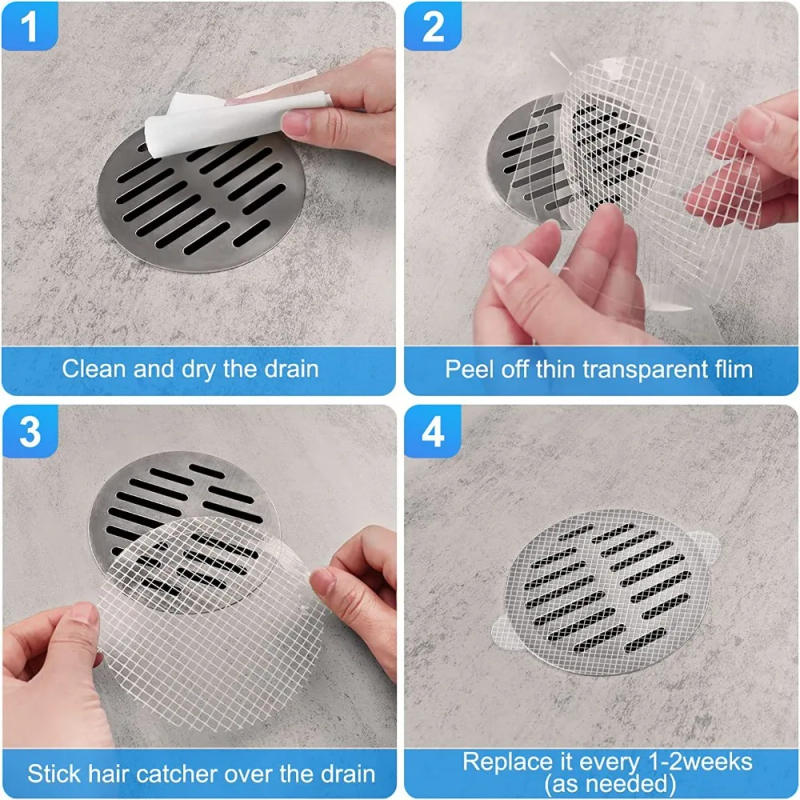 1
Clean and dry the drain

2
Peel off thin transparent flim

3
Stick hair catcher over the drain

4
Replace it every 1-2weeks (as needed)